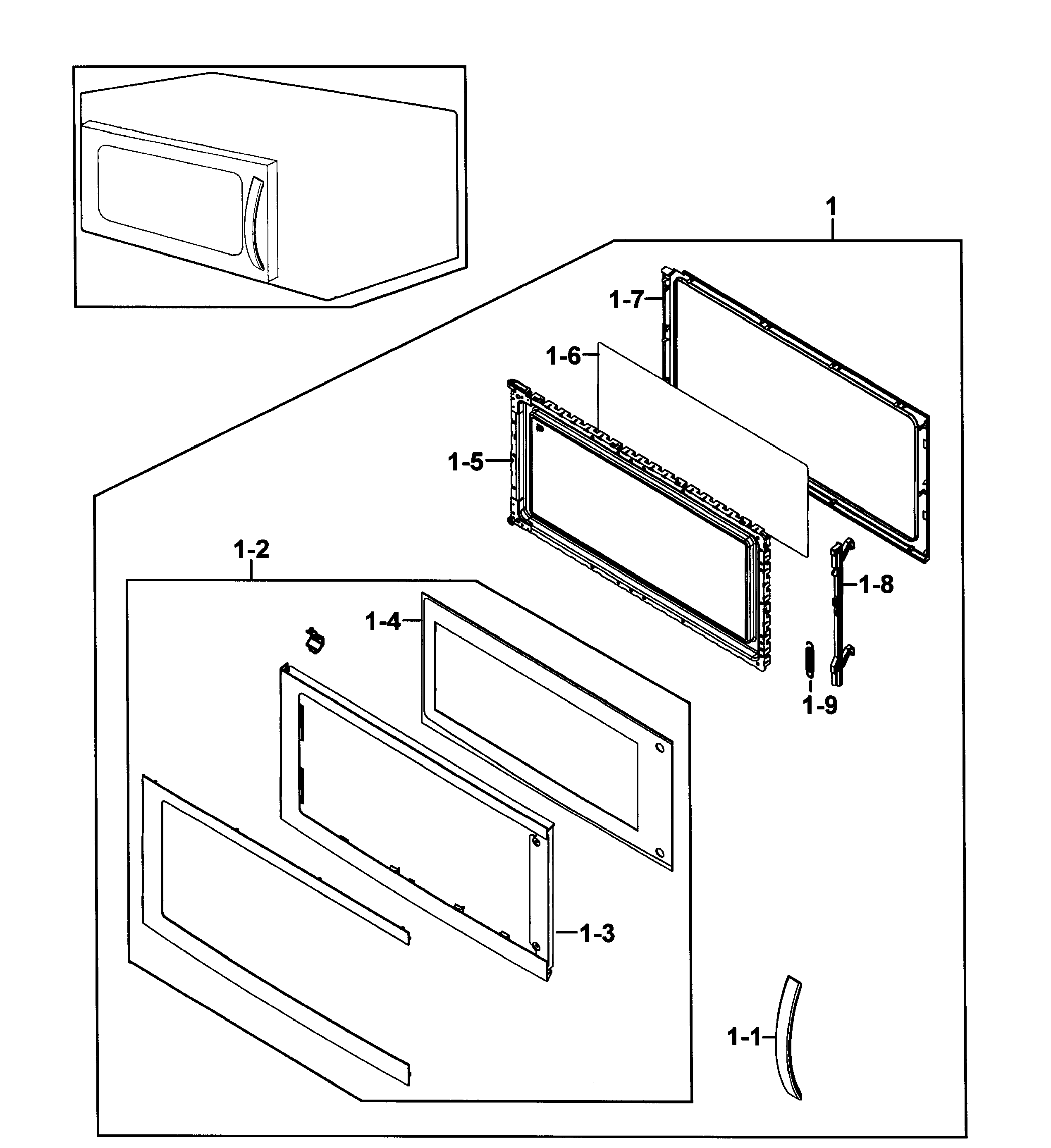 1
1-7
1-6
1-5
1-2
1-8
1-4
1-9
1-3
1-1