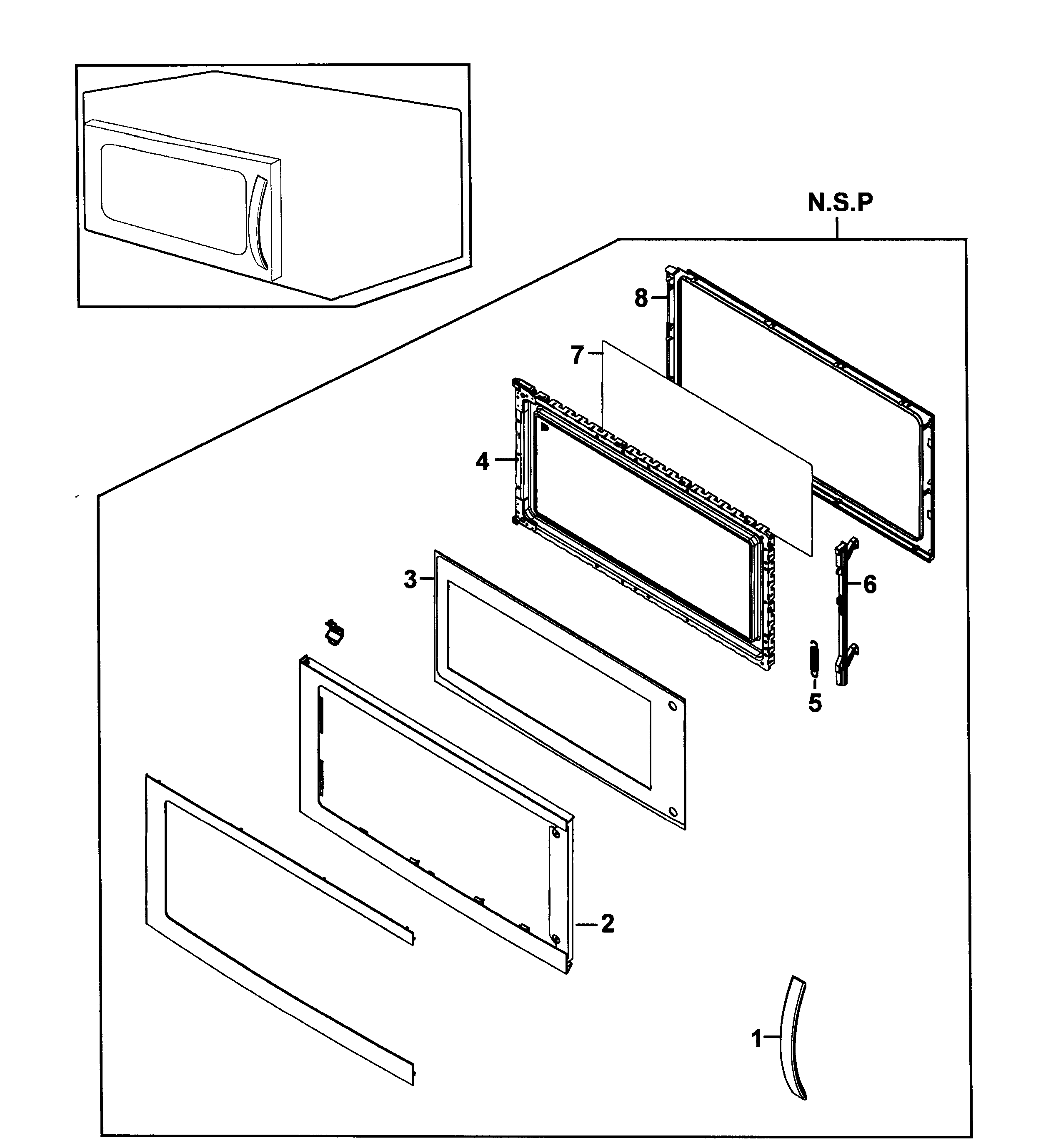 N.S.P

8

7

4

3

6

5

2

1