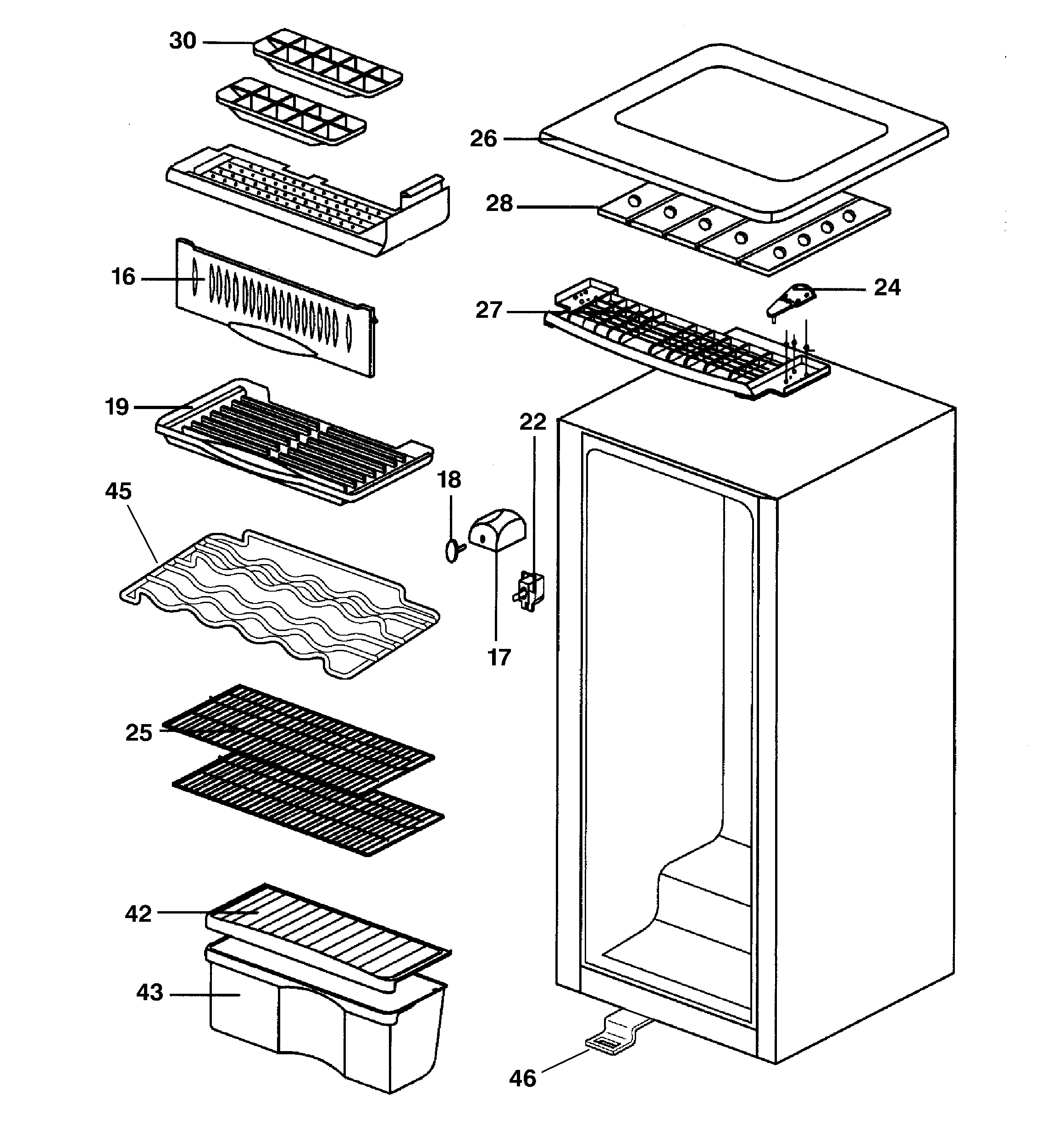 30
26
28
16
24
27
19
22
18
45
17
25
42
43
46