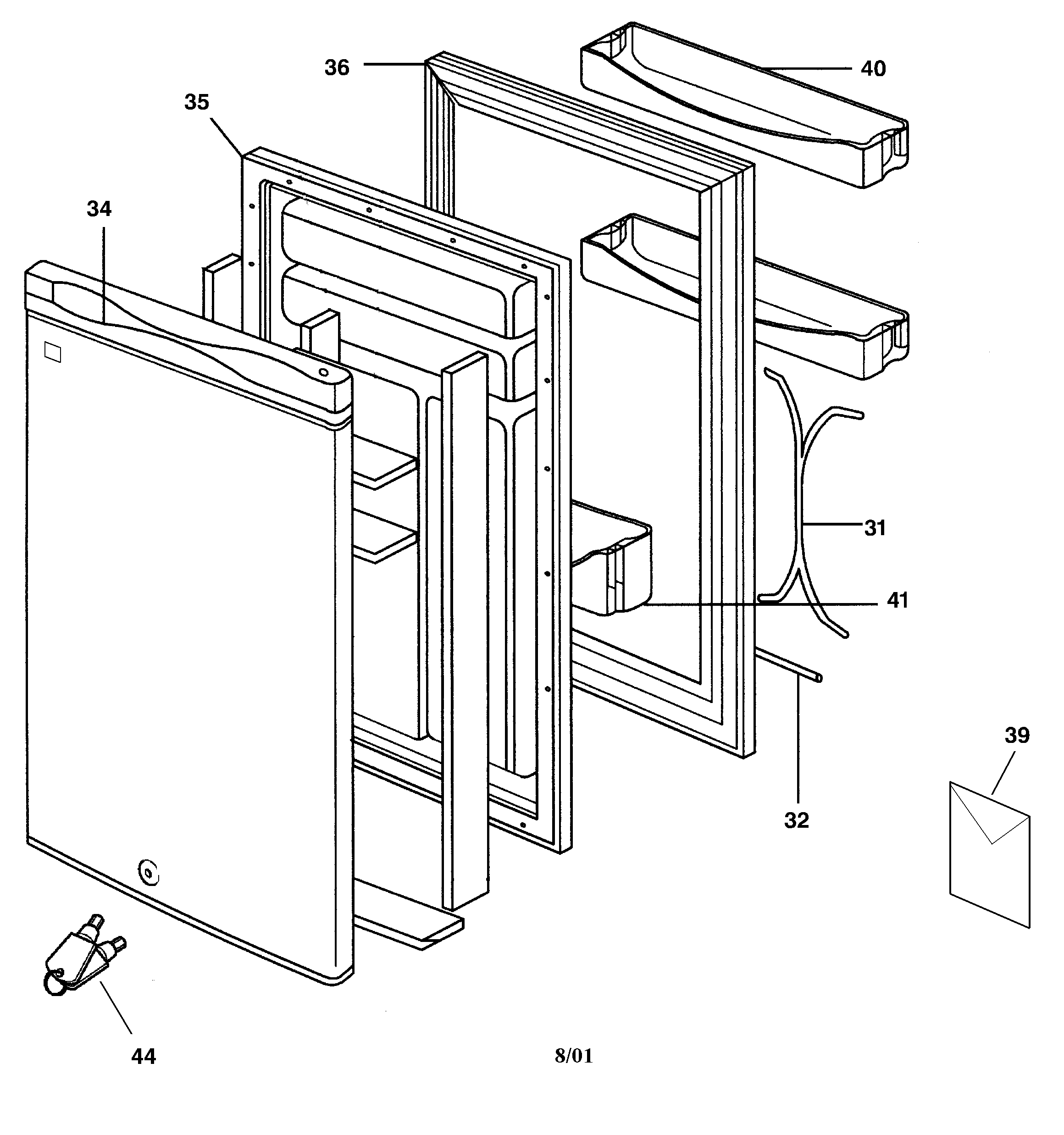 36

40

35

34

31

41

39

32

44

8/01