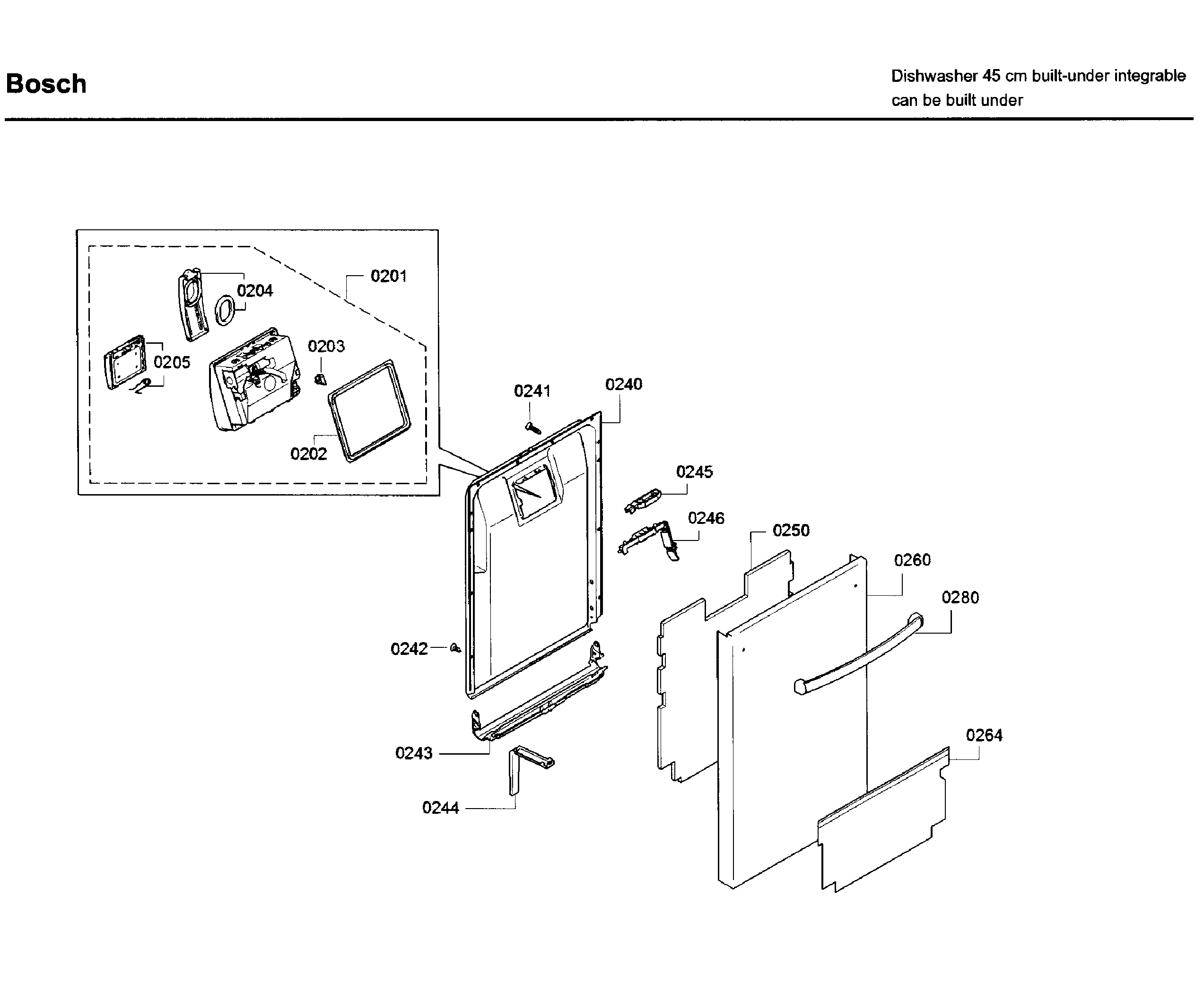 Bosch

Dishwasher 45 cm built-under integrable
can be built under

0201
0204
0205
0203
0202
0241
0240
0245
0246
0250
0260
0280
0242
0243
0244
0264