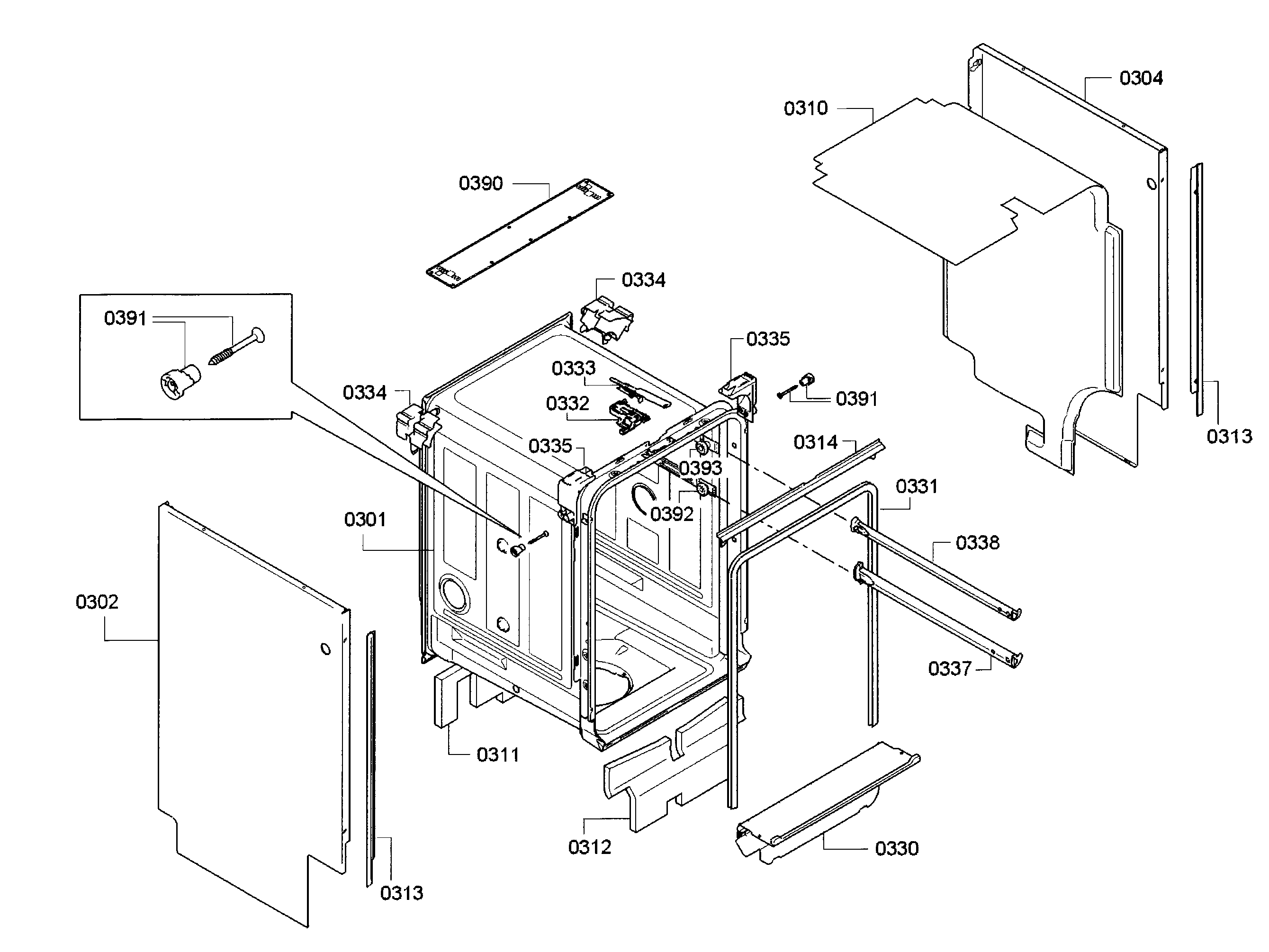 0304
0310
0390
0334
0391
0335
0333
0334
0332
0391
0313
0314
0335
0393
0331
0392
0301
0338
0302
0337
0311
0312
0330
0313