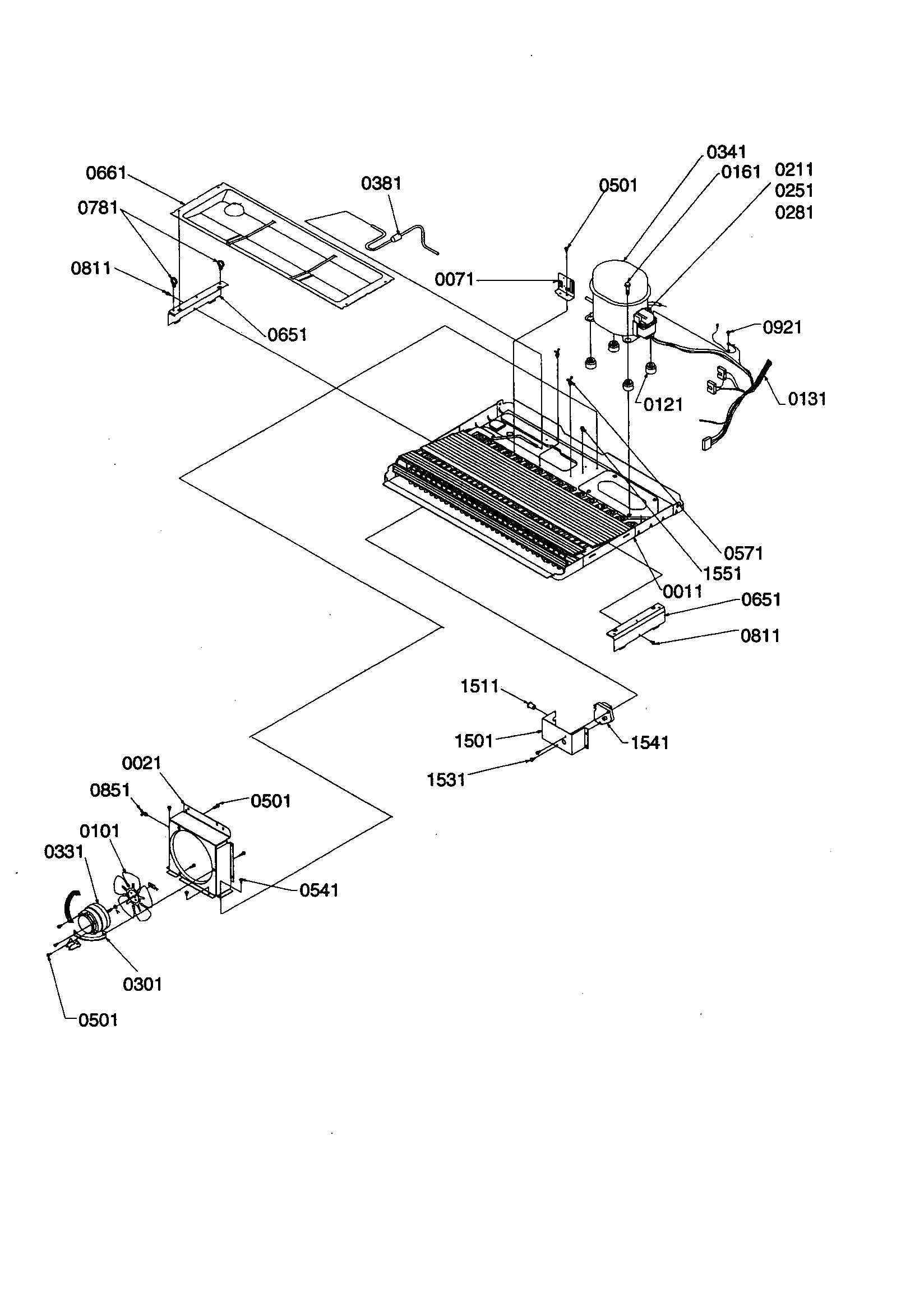 0341
0161
0211
0251
0281
0661
0381
0501
0781
0811
0071
0651
0921
0121
0131
0571
1551
0011
0651
0811
1511
1501
1541
1531
0021
0851
0501
0101
0331
0541
0301
0501