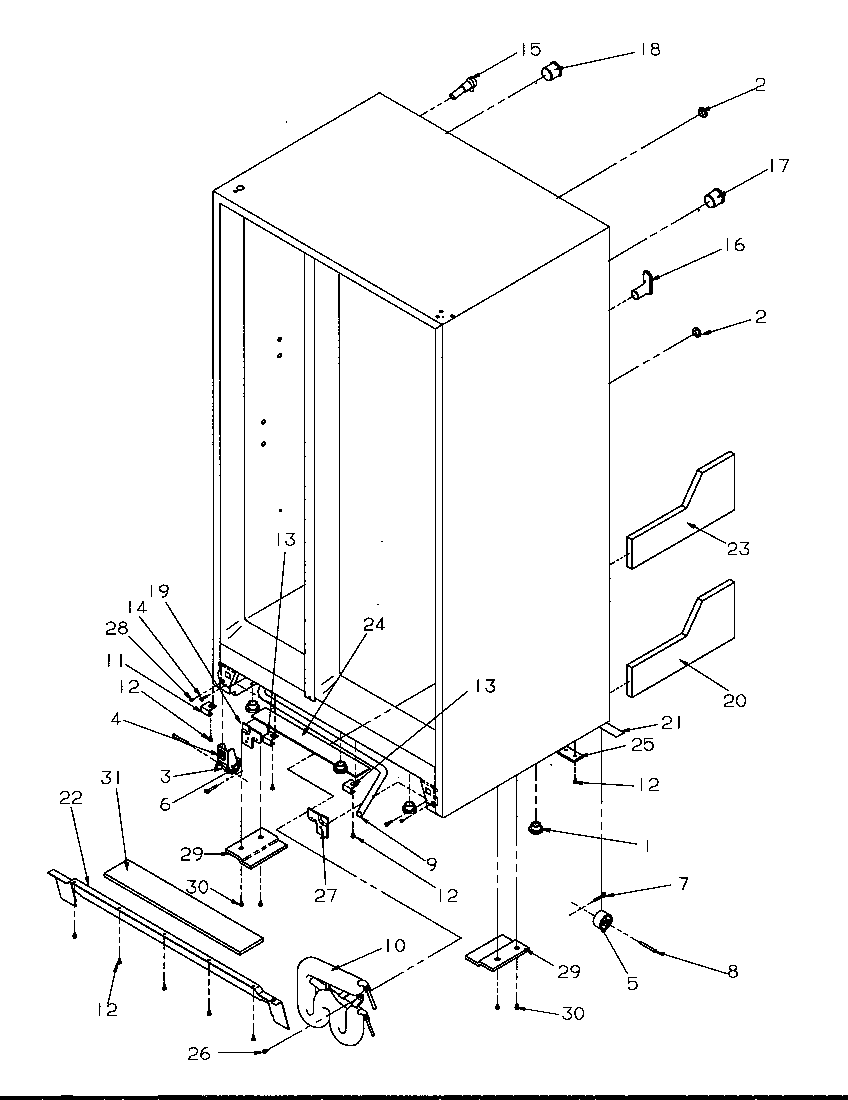 15
18
2
17
16
2
23
20
21
25
12
1
7
5
8
29
30
13
19
14
28
11
12
4
3
6
24
13
9
12
27
29
30
31
22
12
10
26