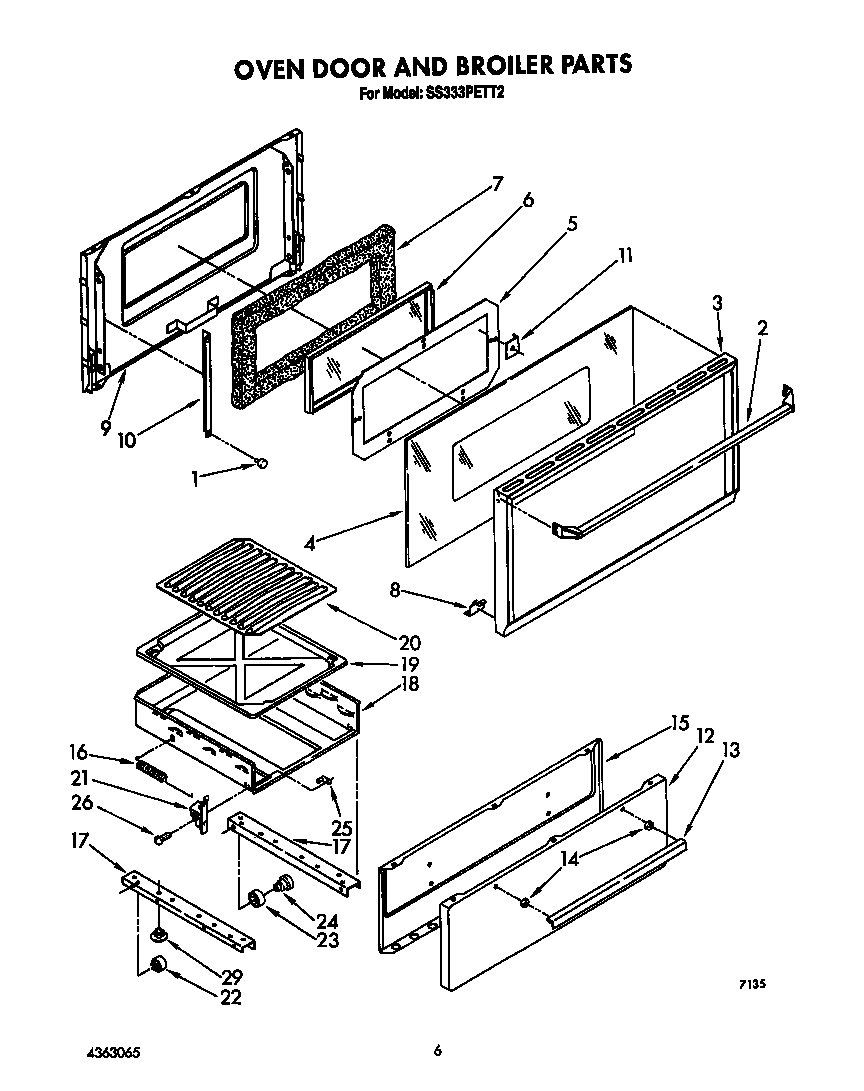 OVEN DOOR AND BROILER PARTS
For Model: SS333PETT2

7
6
5
11
3
2
9
10
1
4
8
20
19
18
16
21
26
25
17
17
15
12
13
14
24
23
29
22
7135

4363065
6