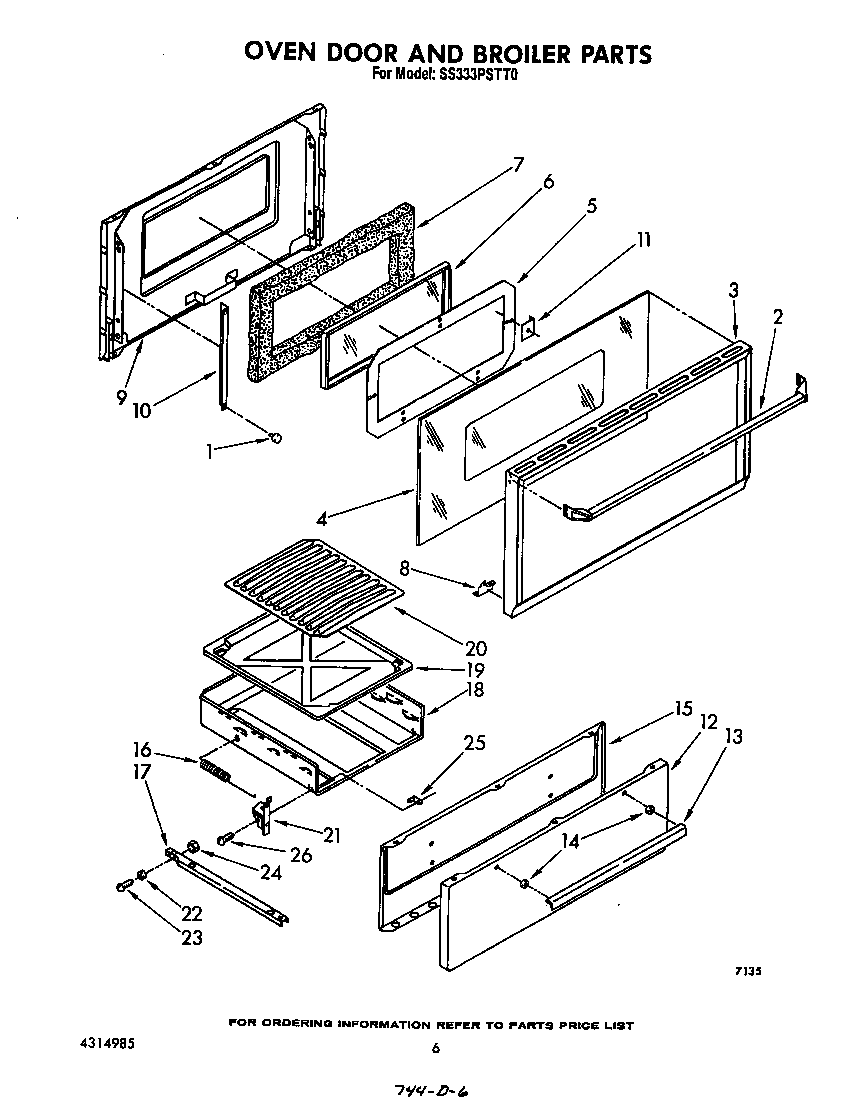 OVEN DOOR AND BROILER PARTS
For Model: SS333PSTT0

7
6
5
11
3
2
9
10
1
4
8
20
19
18
16
17
25
15
12
13
21
26
24
14
22
23

7135

FOR ORDERING INFORMATION REFER TO PARTS PRICE LIST

4314985

6

744-D-6