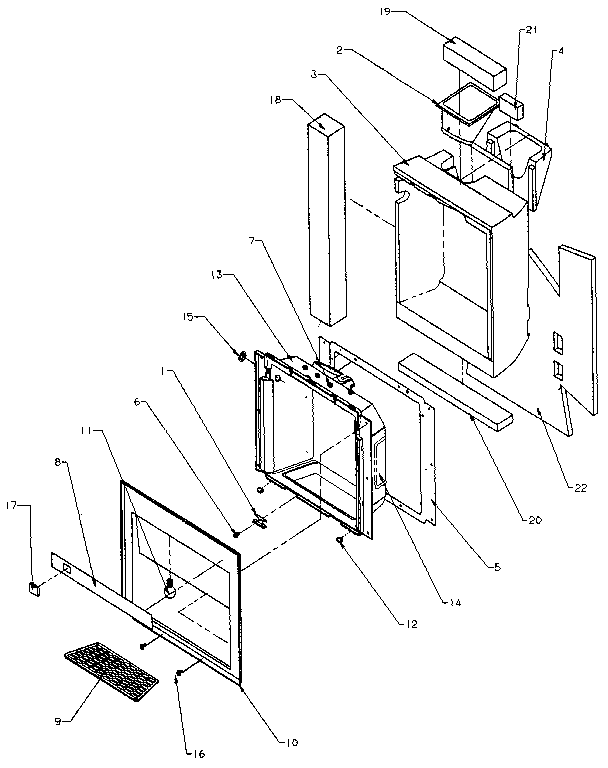 19
21
2
4
3
18
7
13
15
1
6
11
8
17
22
20
5
14
12
9
16
10