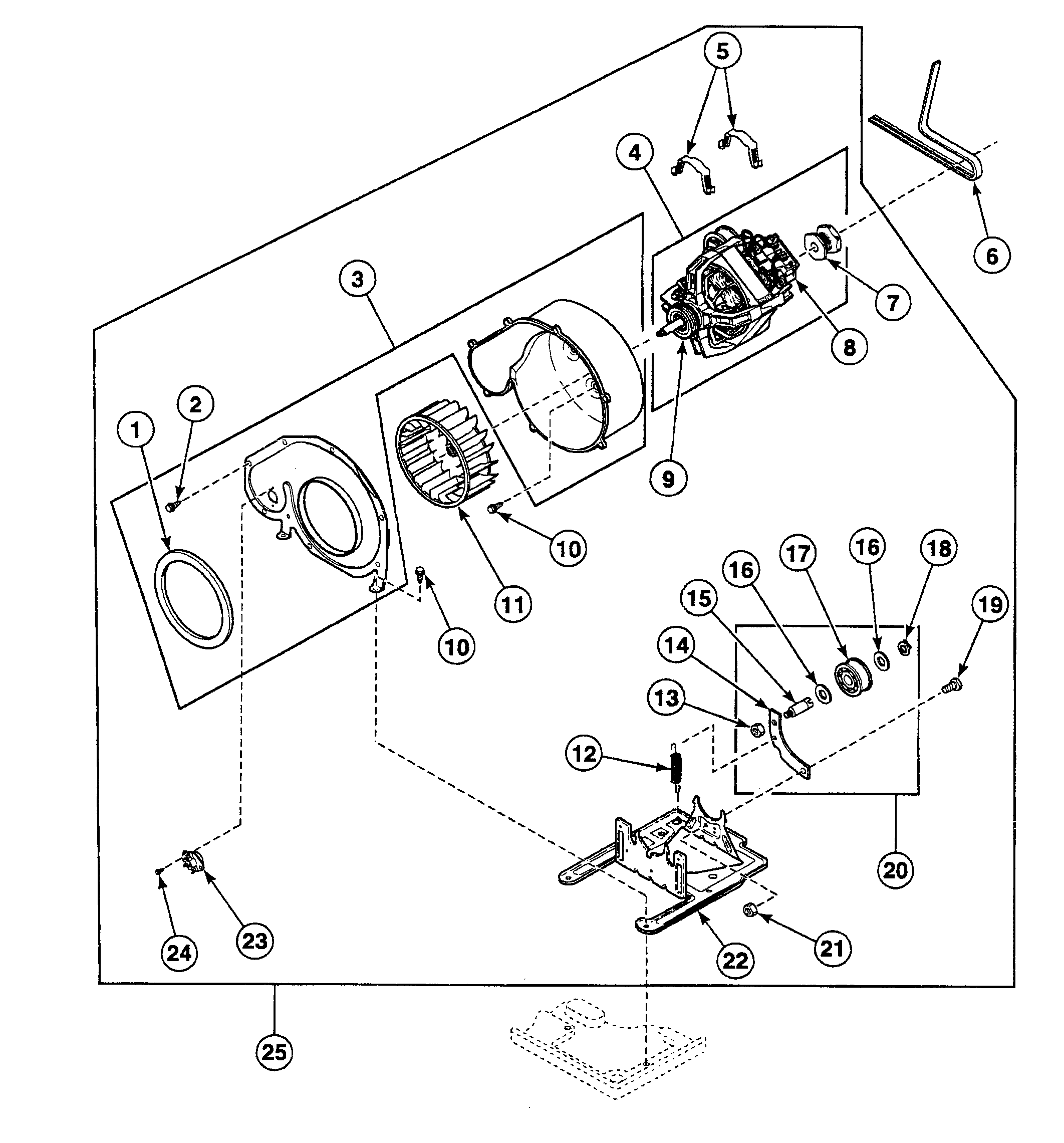 5
4
6
3
7
8
2
1
9
10
11
10
16
17
16
18
15
19
14
13
12
20
24
23
22
21
25