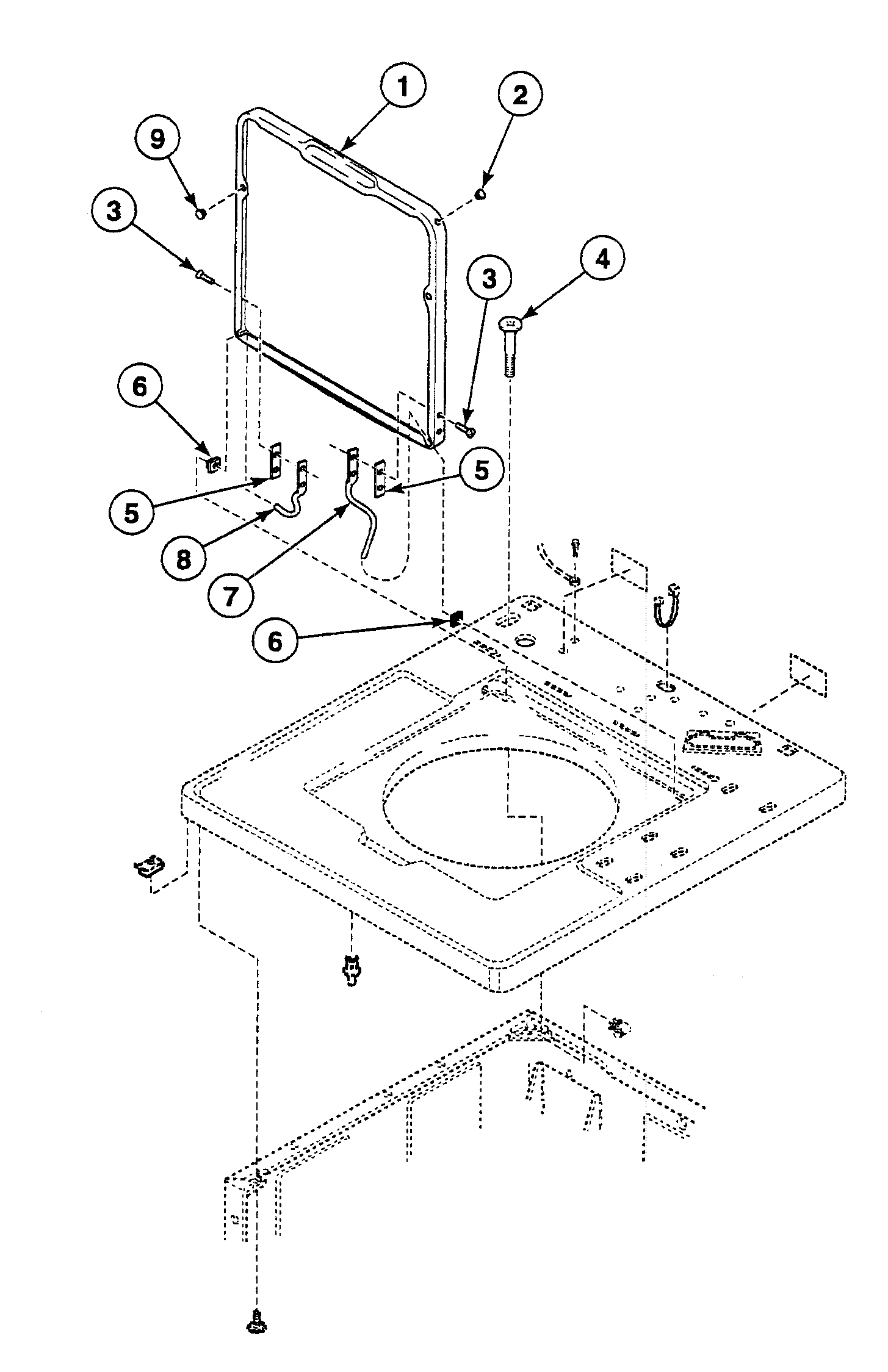 1
2
9
3
3
4
6
5
5
8
7
6