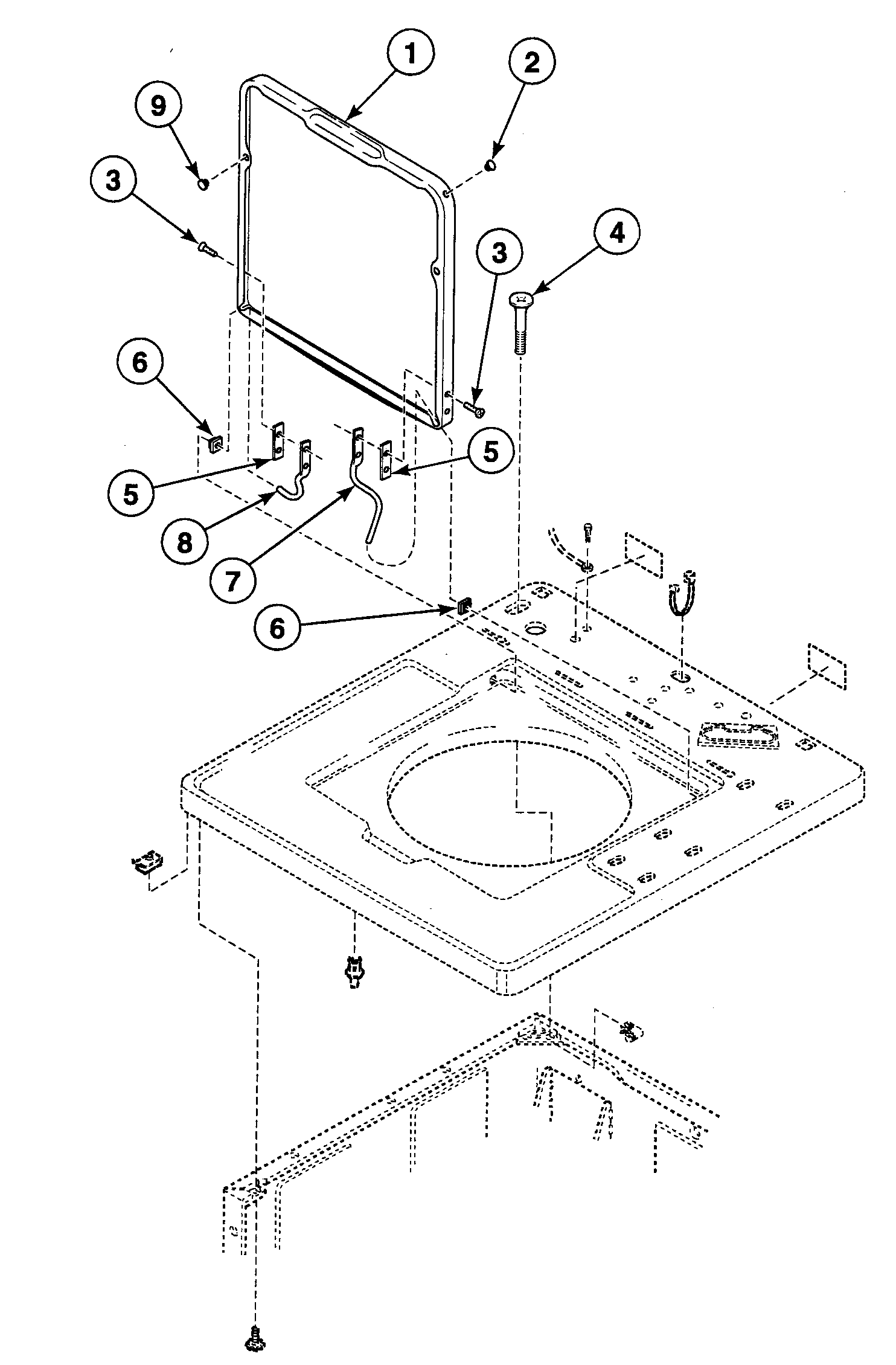 1
2
9
3
3
4
6
5
5
8
7
6