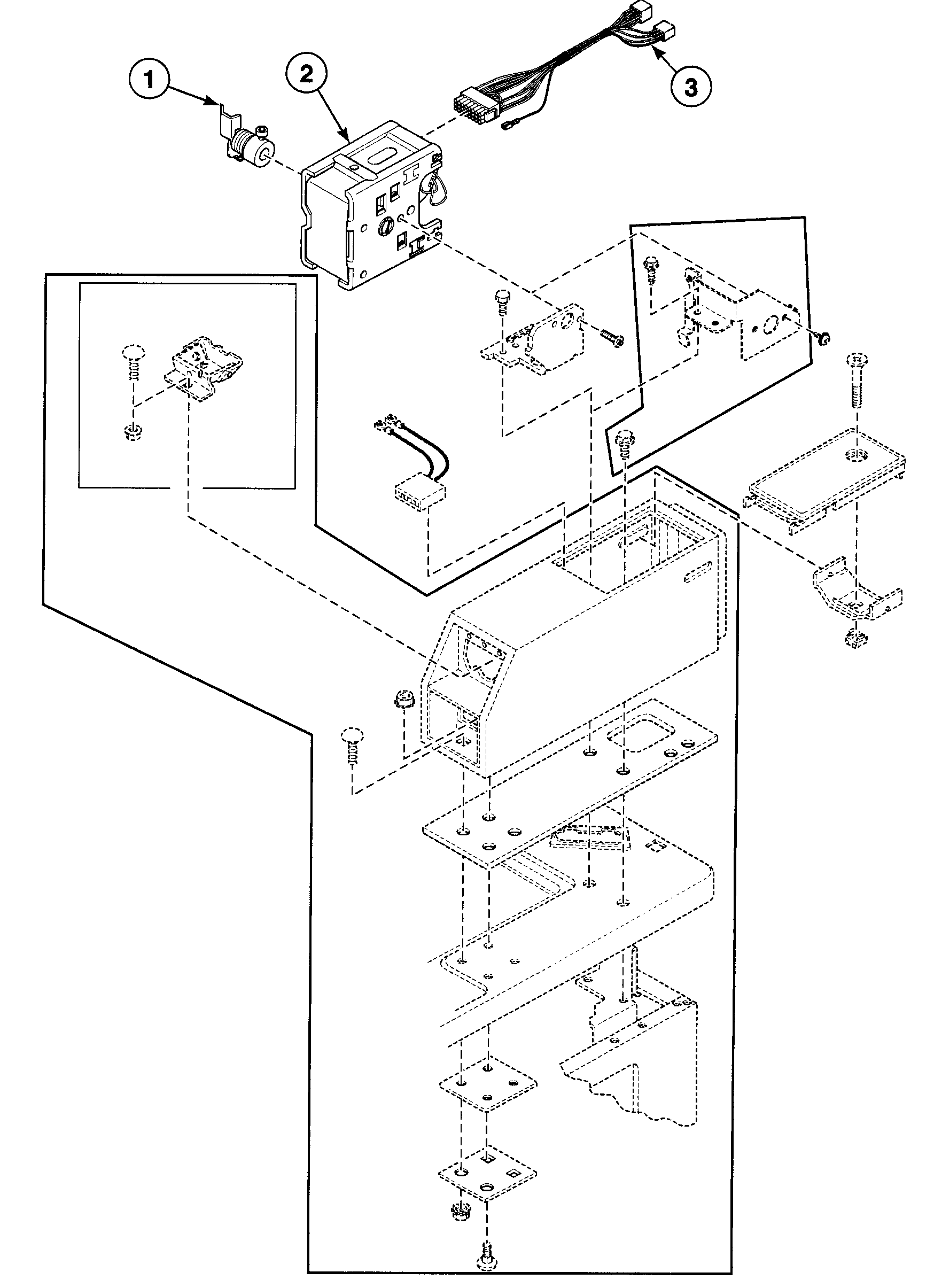 1
2
3