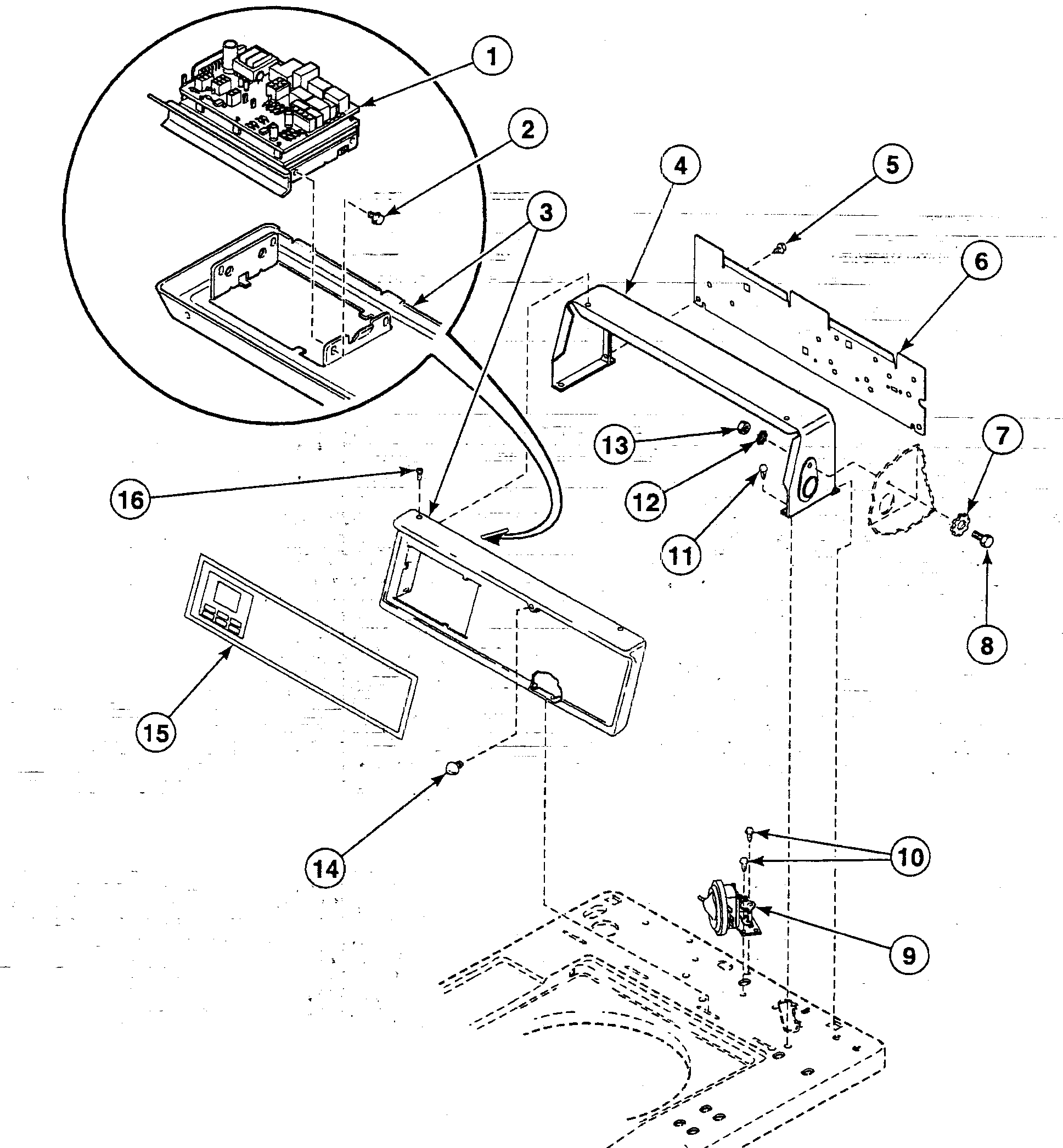 1
2
3
4
5
6
7
8
9
10
11
12
13
14
15
16