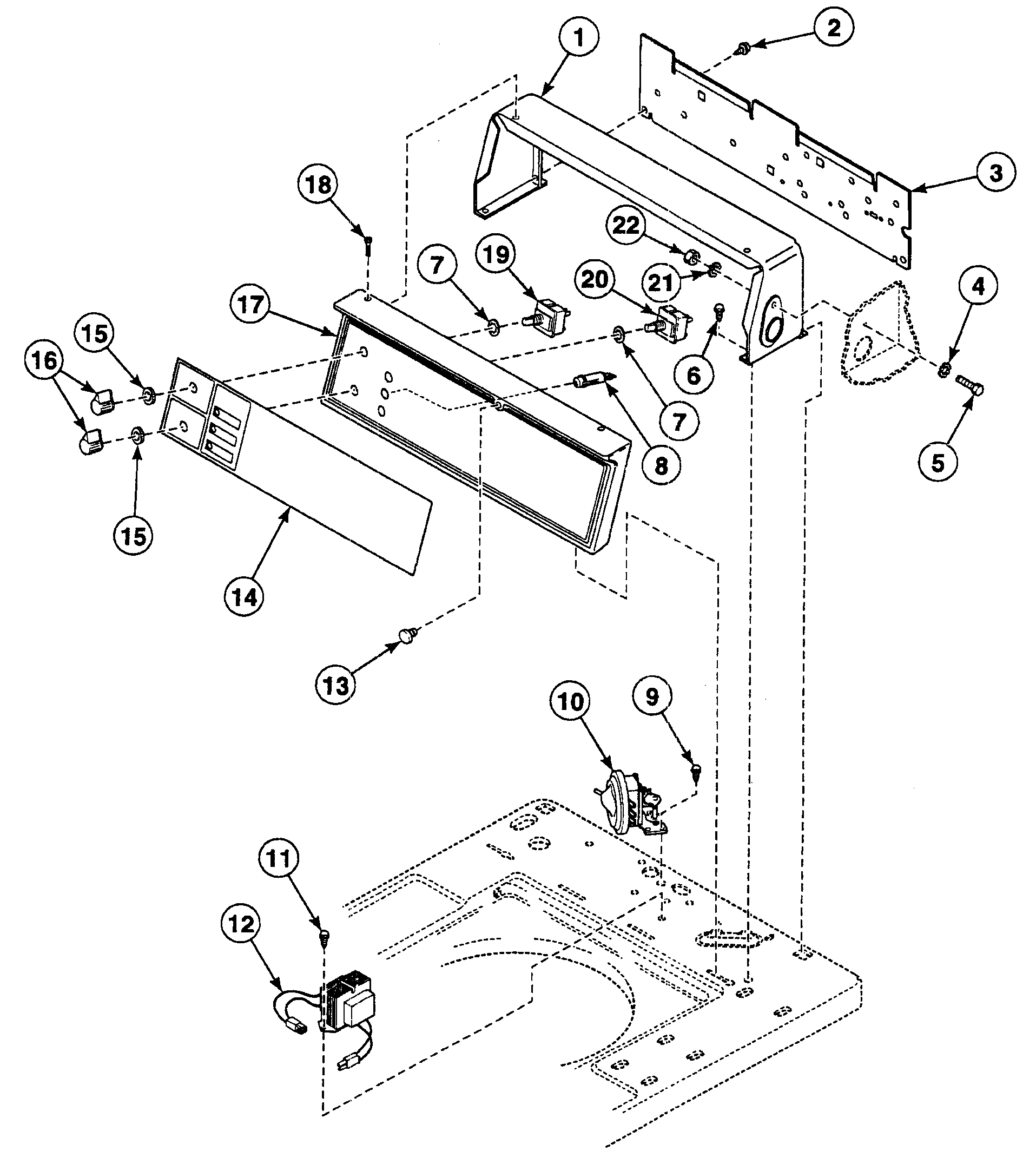 1
2
3
18
22
7
19
20
21
4
17
15
16
6
7
8
5
15
14
13
10
9
11
12