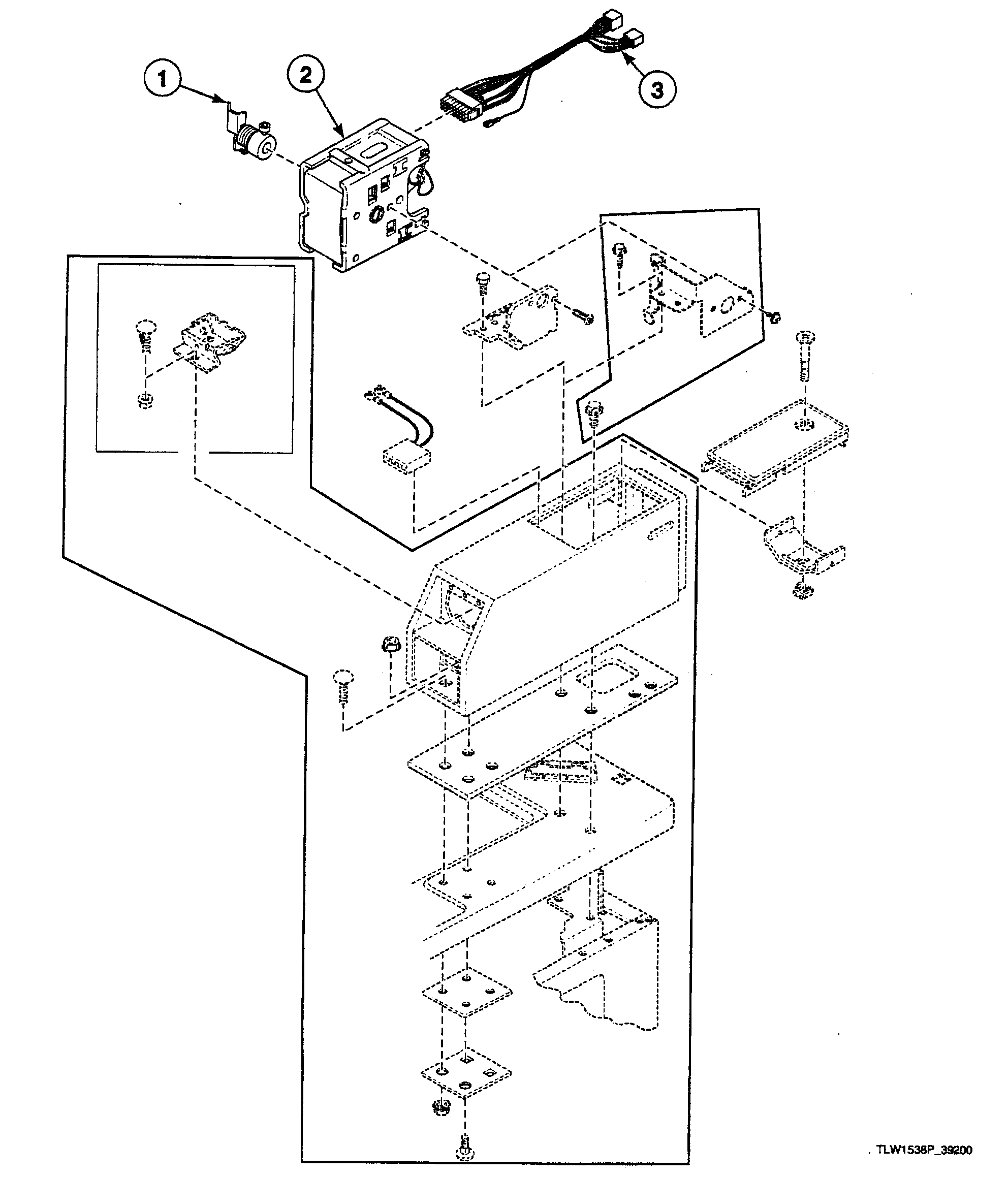 1

2

3

TLW1538P_39200