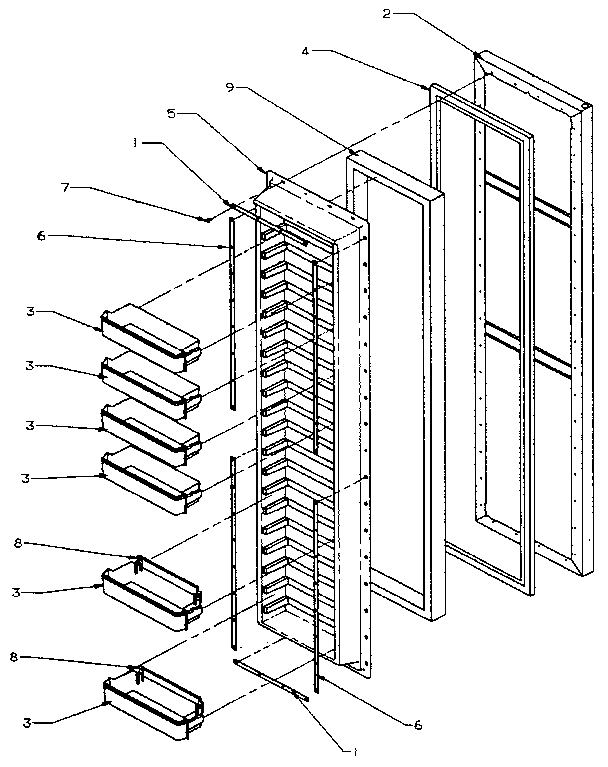 2
4
9
5
1
7
6
3
3
3
3
8
3
8
3
6
1