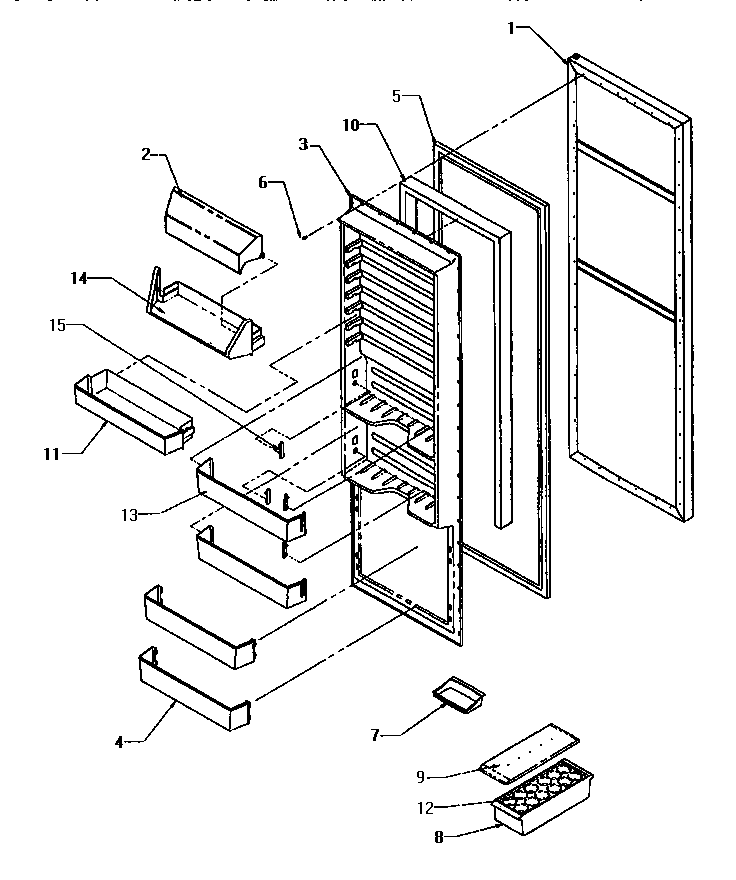 1
5
10
3
2
6
14
15
11
13
4
7
9
12
8