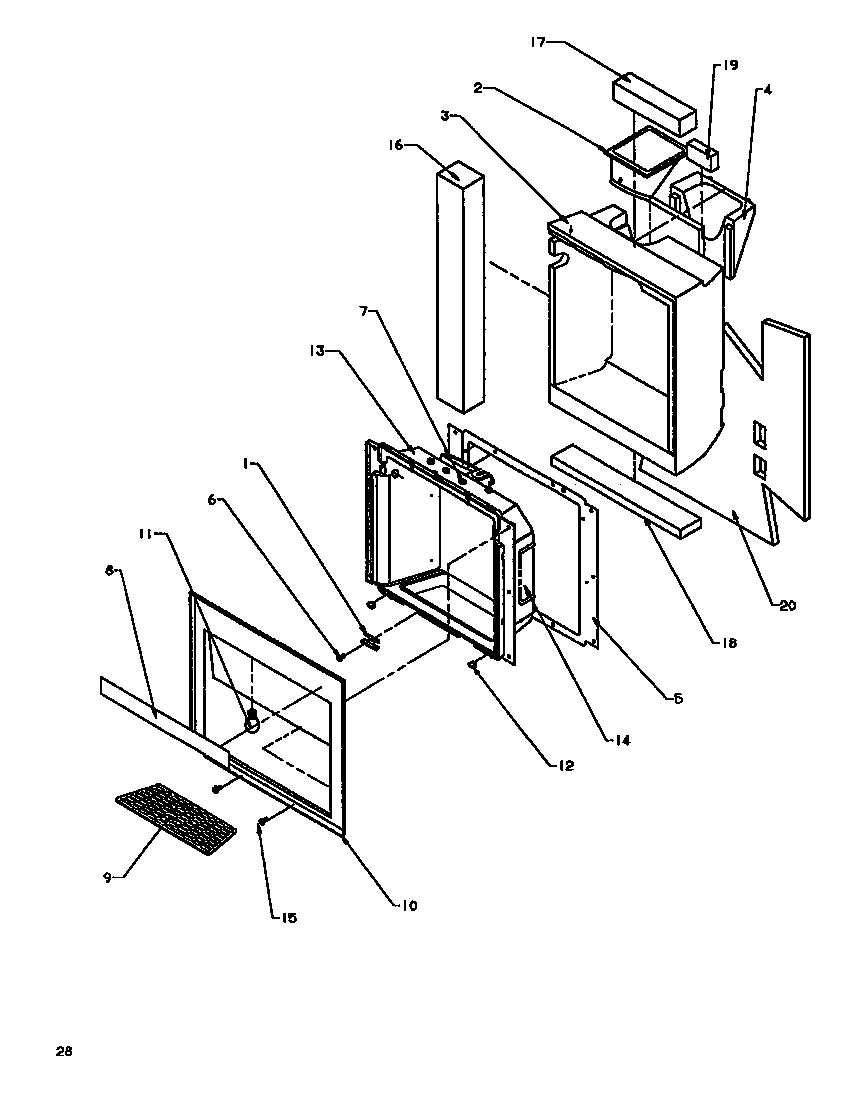 17
19
2
4
3
16
7
13
1
6
11
8
20
18
5
14
12
9
15
10
28