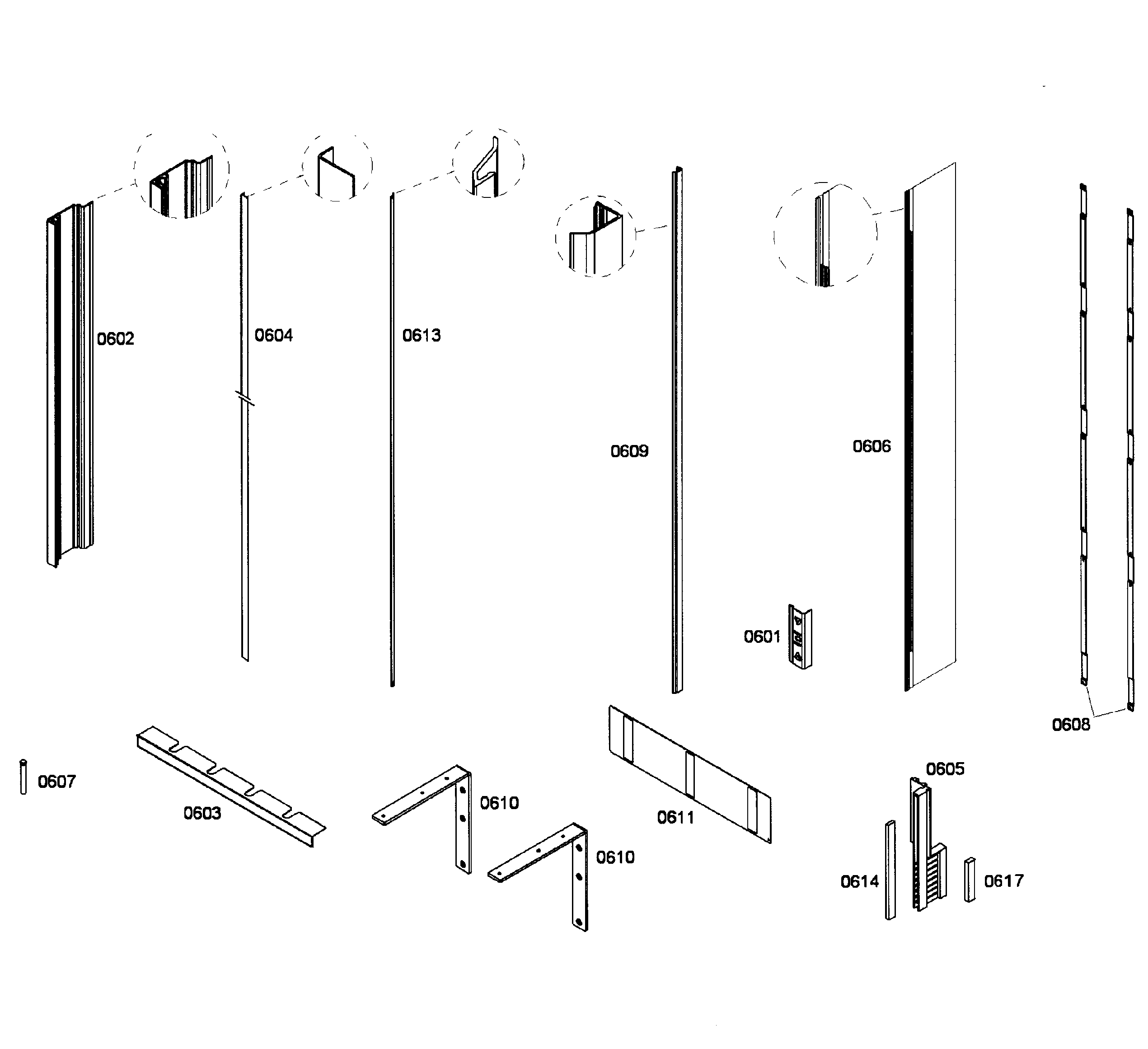 0602
0604
0613
0609
0606
0601
0608
0607
0603
0610
0610
0611
0605
0614
0617