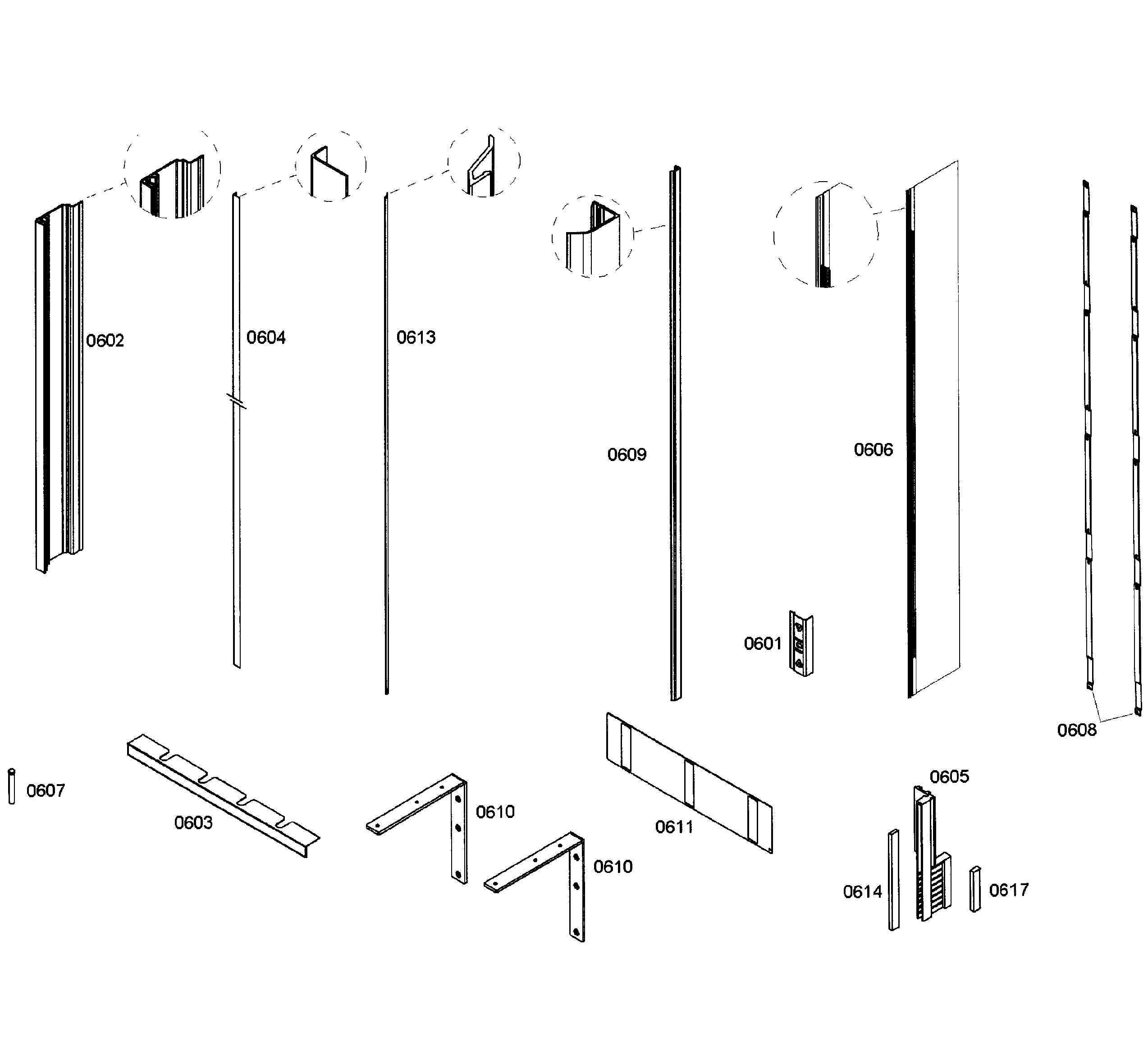 0602
0604
0613
0609
0606
0601
0608
0607
0603
0610
0610
0611
0605
0614
0617