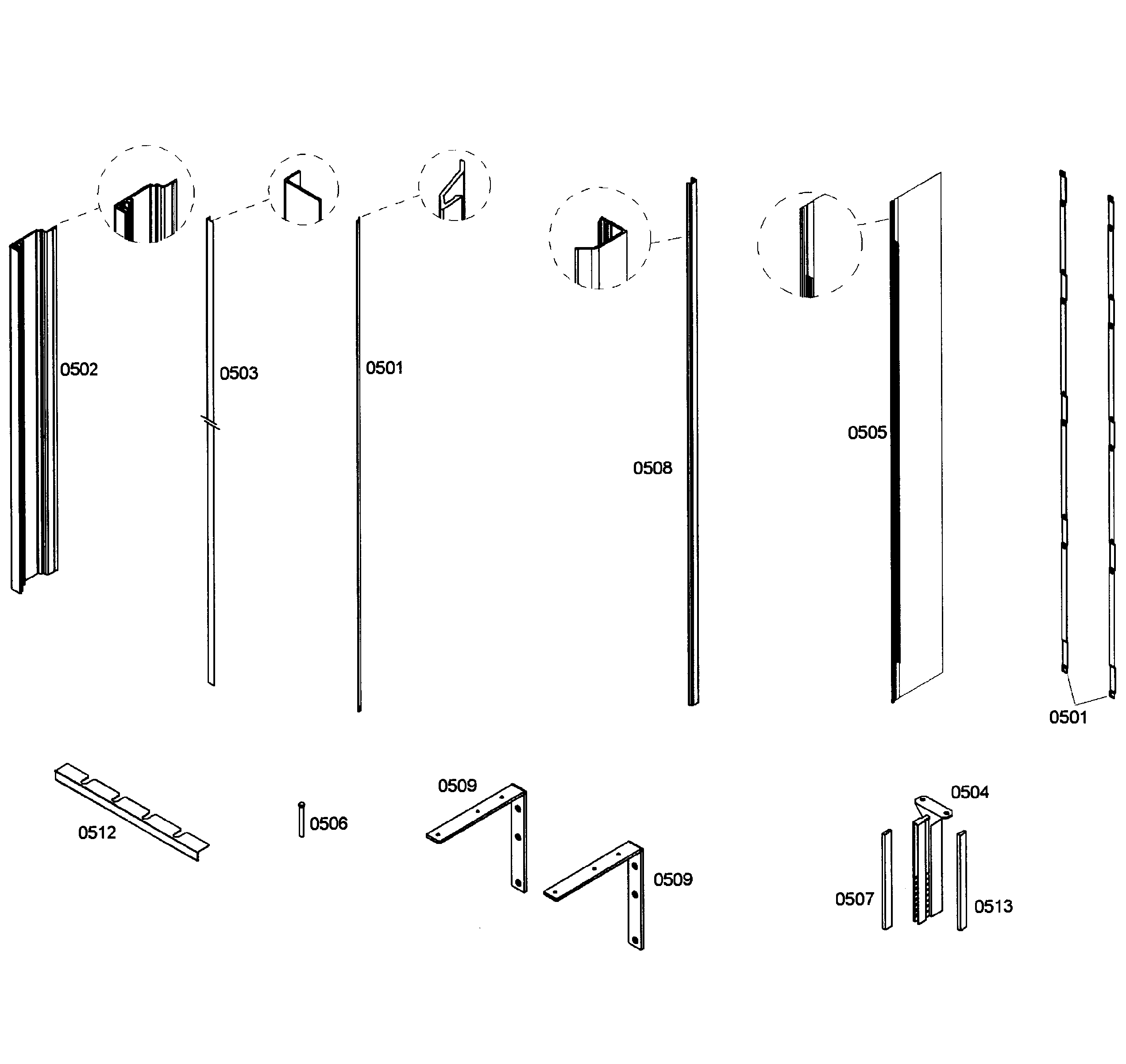 0502
0503
0501
0508
0505
0501
0512
0506
0509
0509
0504
0507
0513