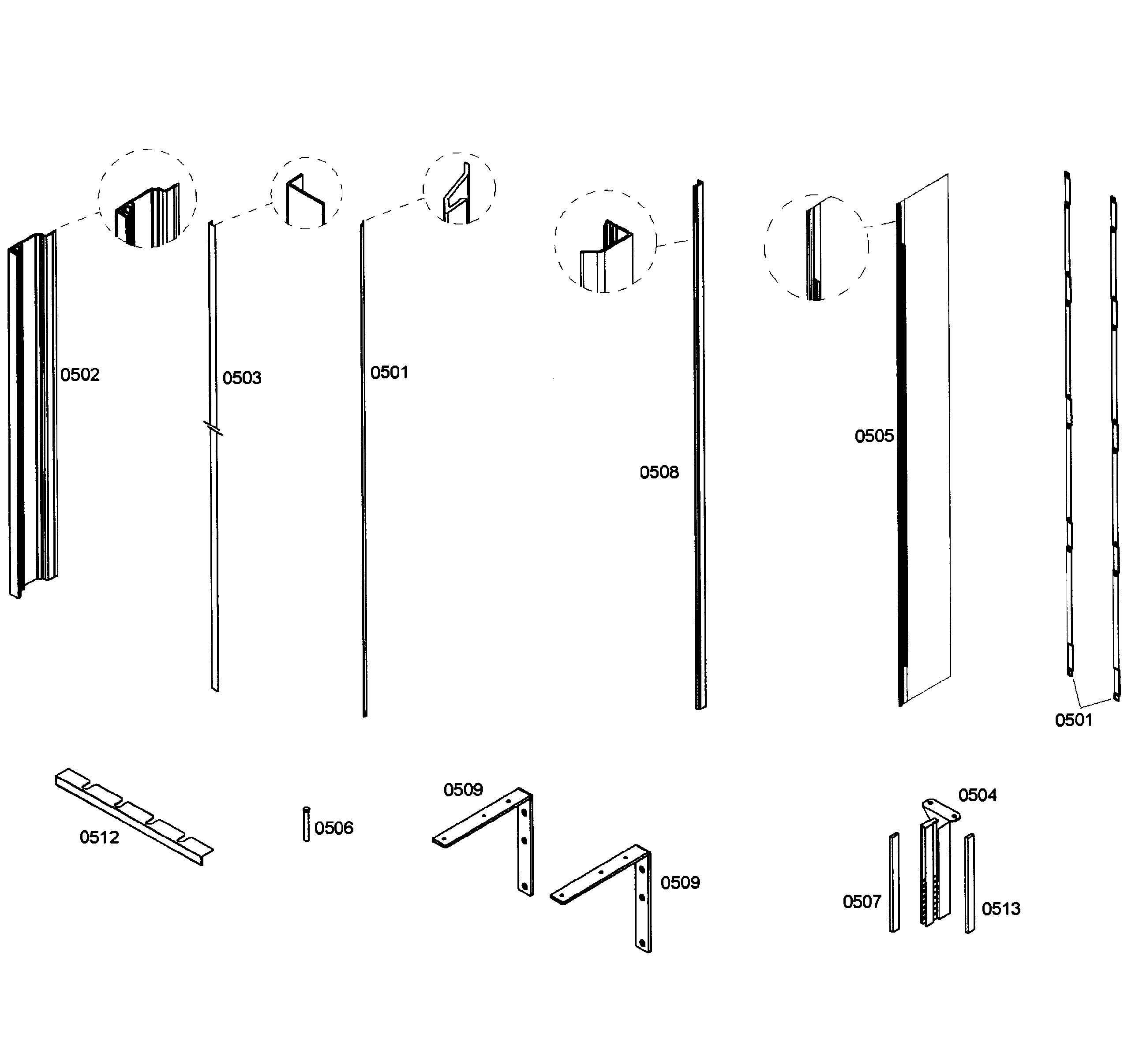 0502

0503

0501

0508

0505

0501

0512

0506

0509

0509

0504

0507

0513