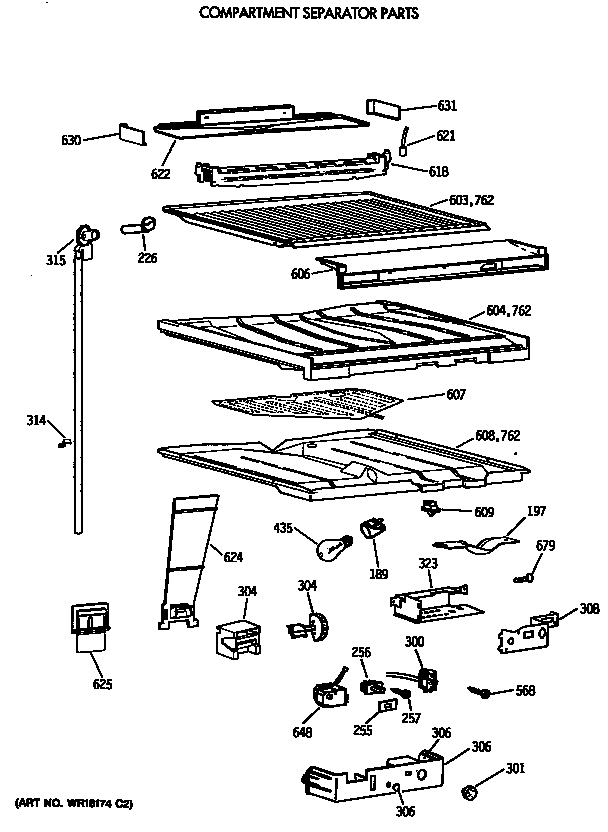 COMPARTMENT SEPARATOR PARTS

631
630
621
622
618
603,762
315
226
606
604,762
607
314
608,762
609
197
435
624
189
679
323
304
304
308
625
256
300
568
648
257
255
306
306
301
306
(ART NO. WR18174 C2)