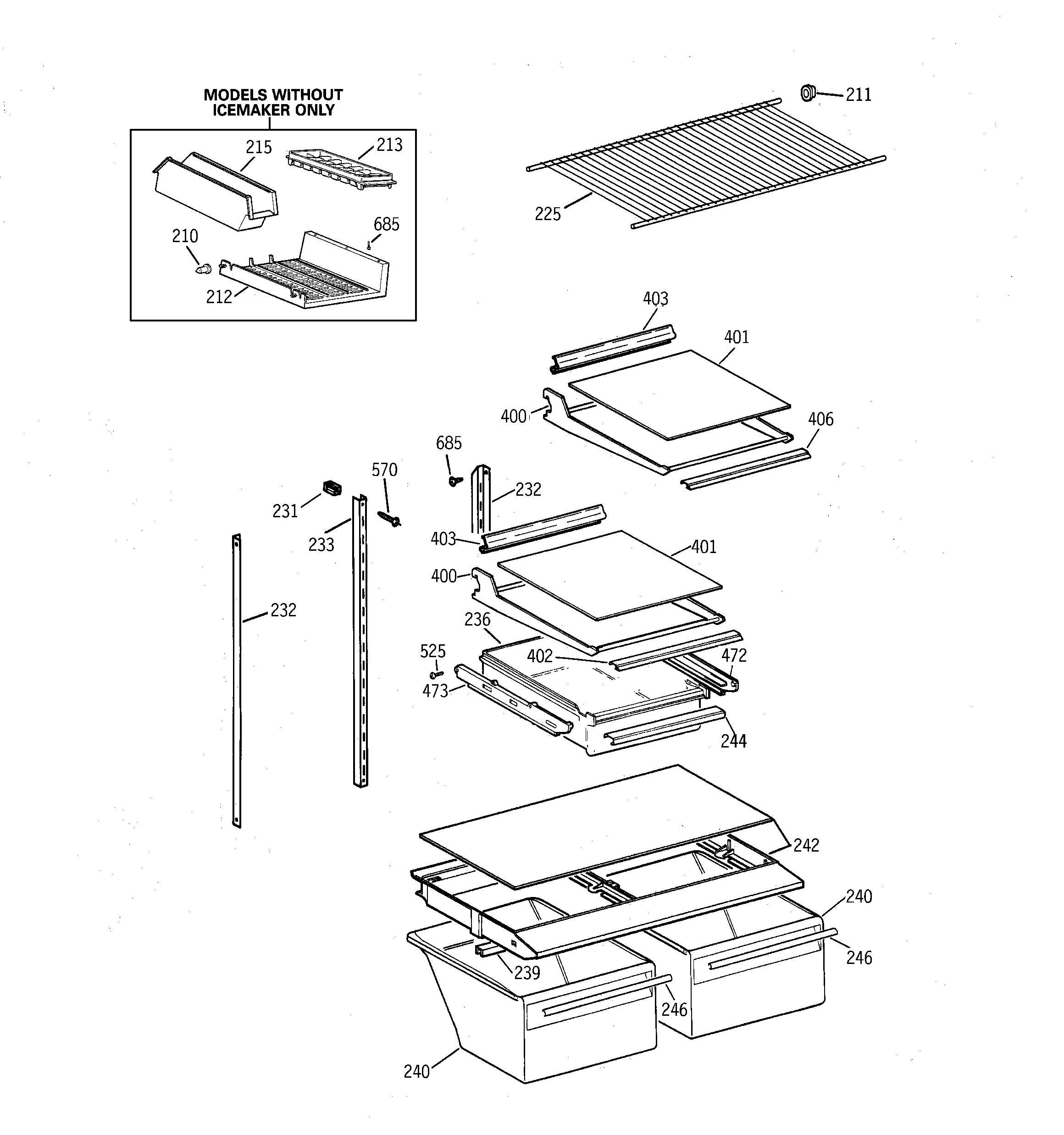 MODELS WITHOUT ICEMAKER ONLY

215
213
685
210
212
211
225
403
401
400
406
685
570
232
231
233
403
401
400
232
236
525
402
472
473
244
242
240
246
239
246
240