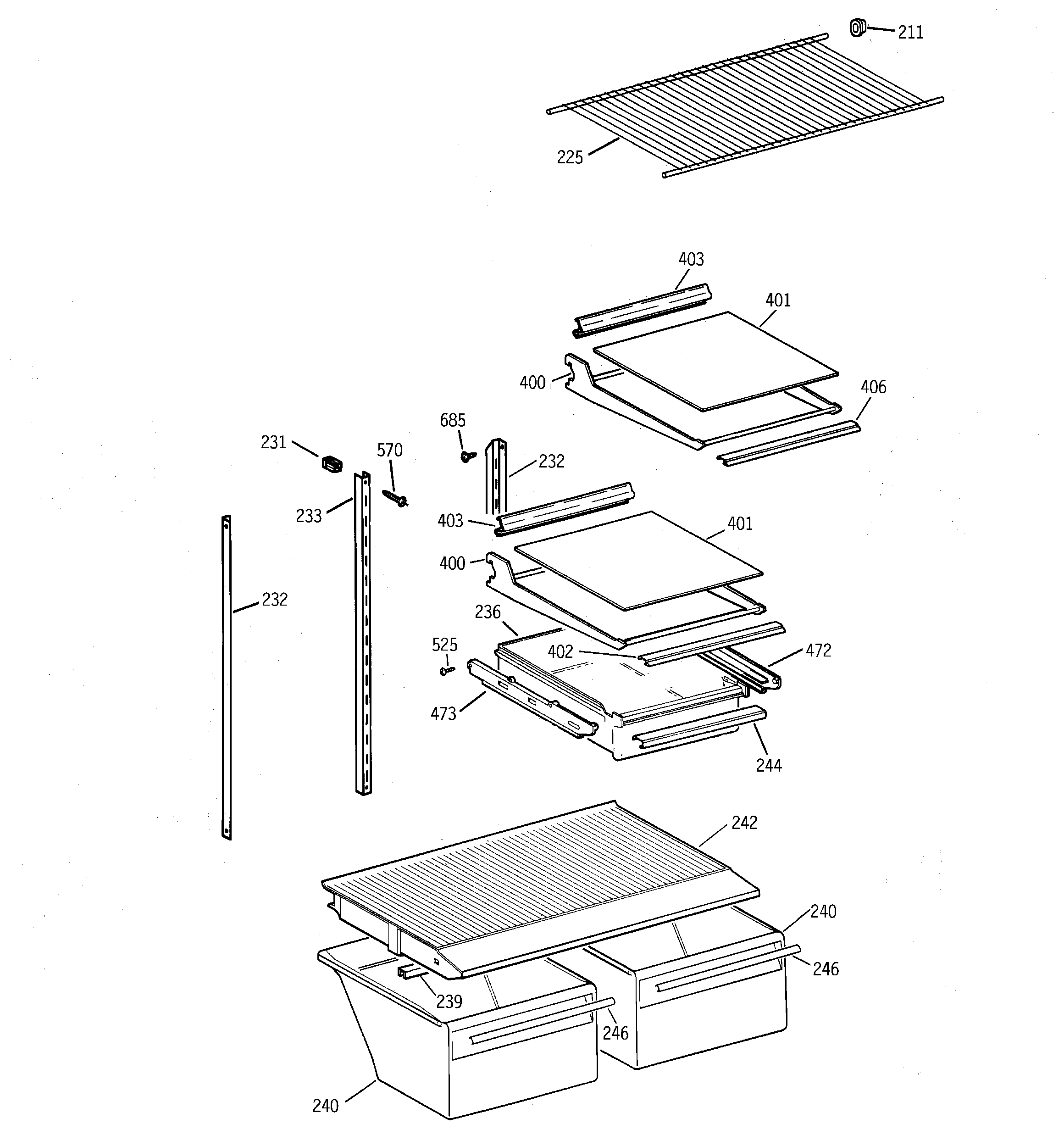 211
225
403
401
400
406
685
231
570
232
233
403
401
400
232
236
525
402
472
473
244
242
240
246
239
246
240