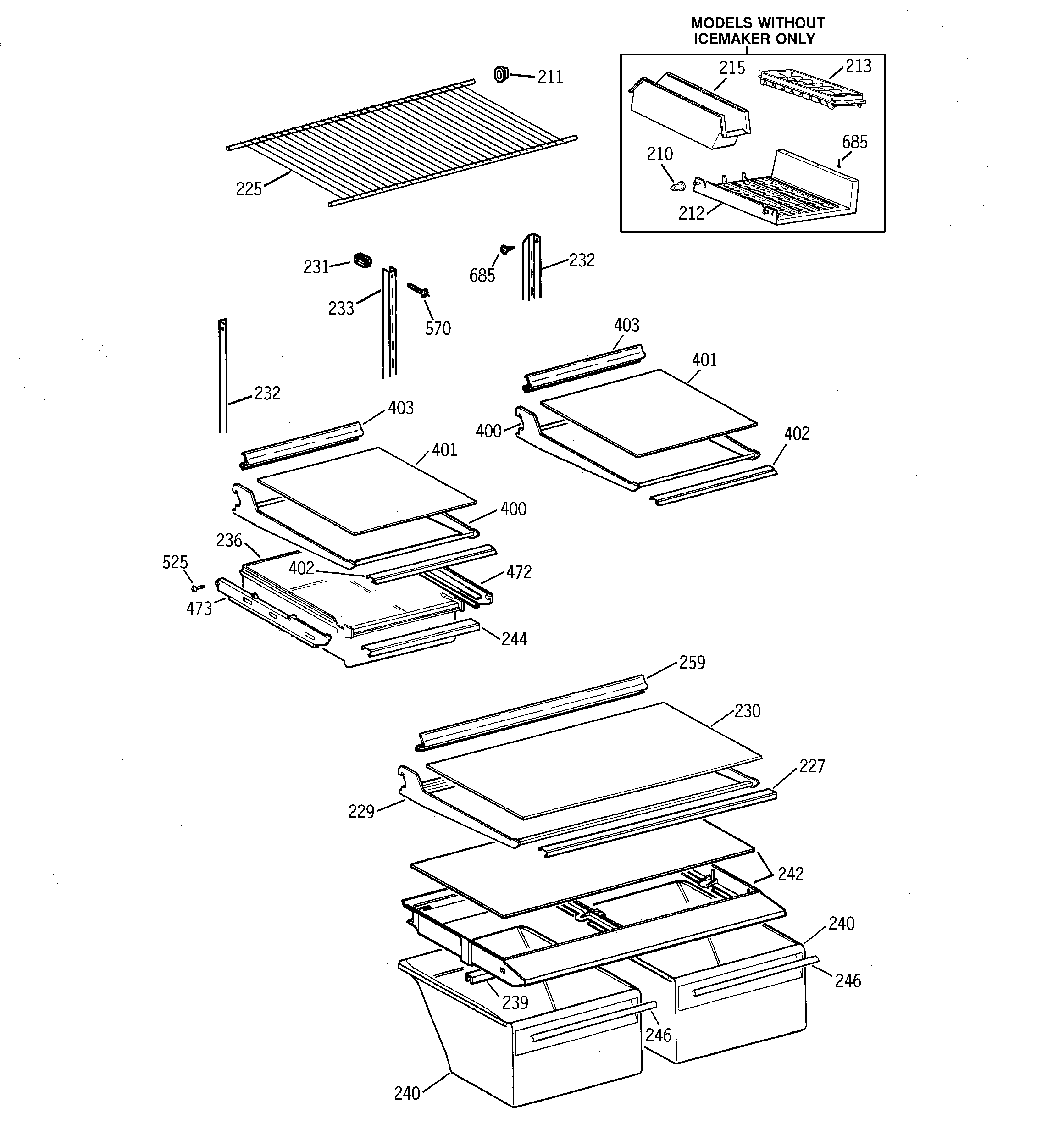 MODELS WITHOUT ICEMAKER ONLY

215
213
685
210
212
211
225
231
233
570
685
232
232
403
401
400
402
403
401
400
236
525
402
472
473
244
259
230
227
229
242
240
246
239
246
240