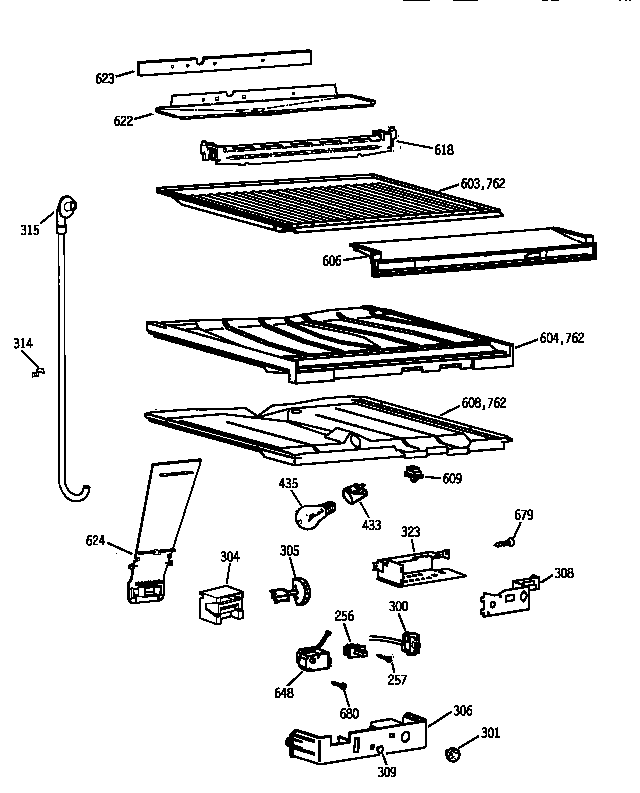 623
622
618
603,762
315
606
314
604,762
608,762
609
435
433
679
624
323
304
305
308
256
300
257
648
680
306
301
309