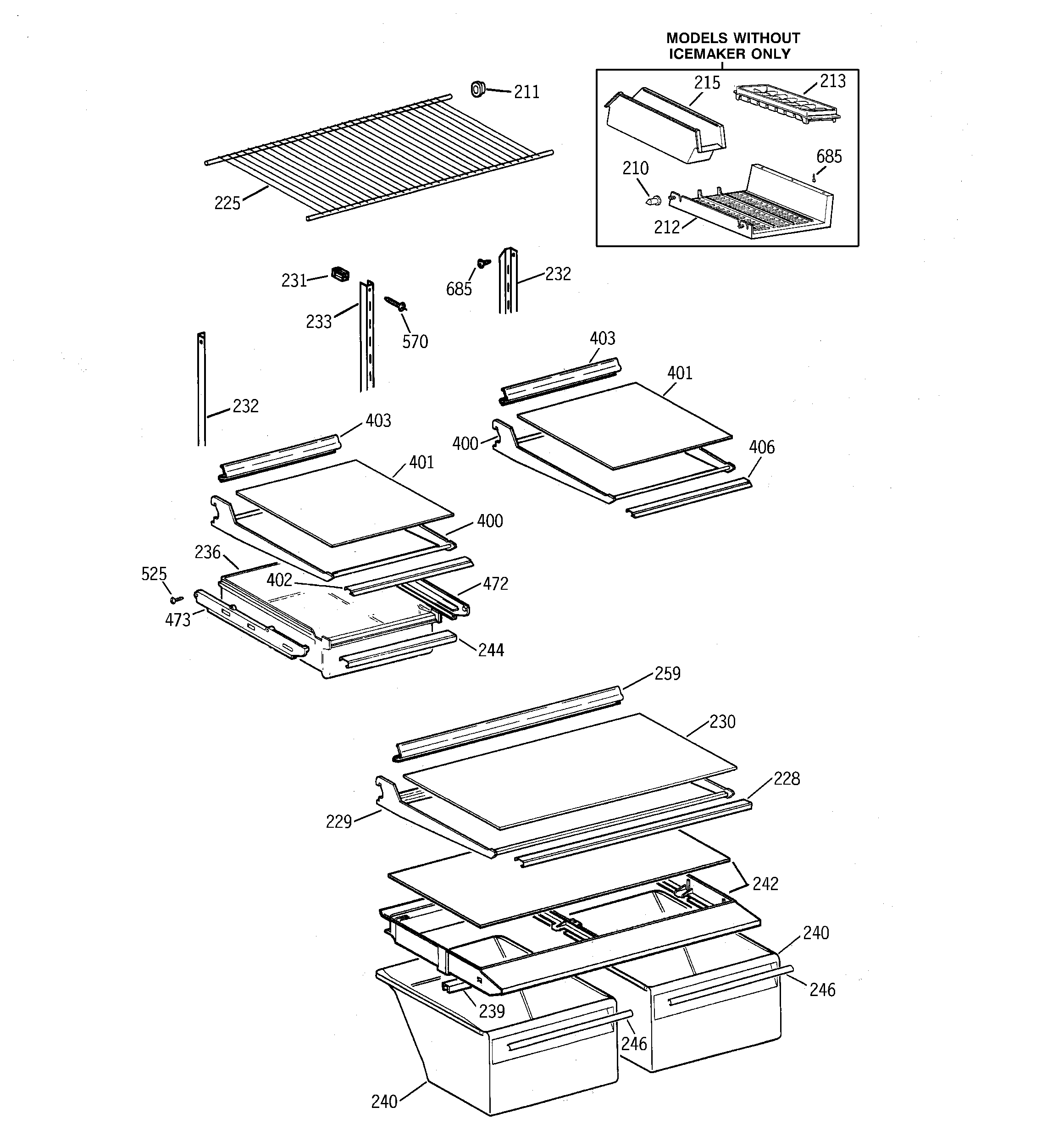 MODELS WITHOUT ICEMAKER ONLY

215
213
685
210
212
211
225
231
233
570
685
232
232
403
401
400
406
403
401
400
236
525
402
472
473
244
259
230
228
229
242
240
246
239
246
240