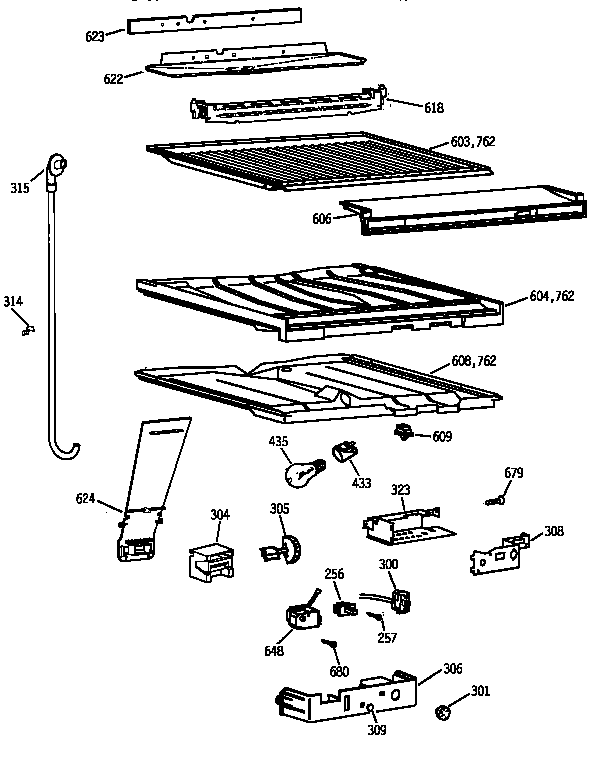 623
622
618
603,762
315
606
314
604,762
608,762
609
435
433
679
624
304
305
323
308
256
300
257
648
680
306
301
309