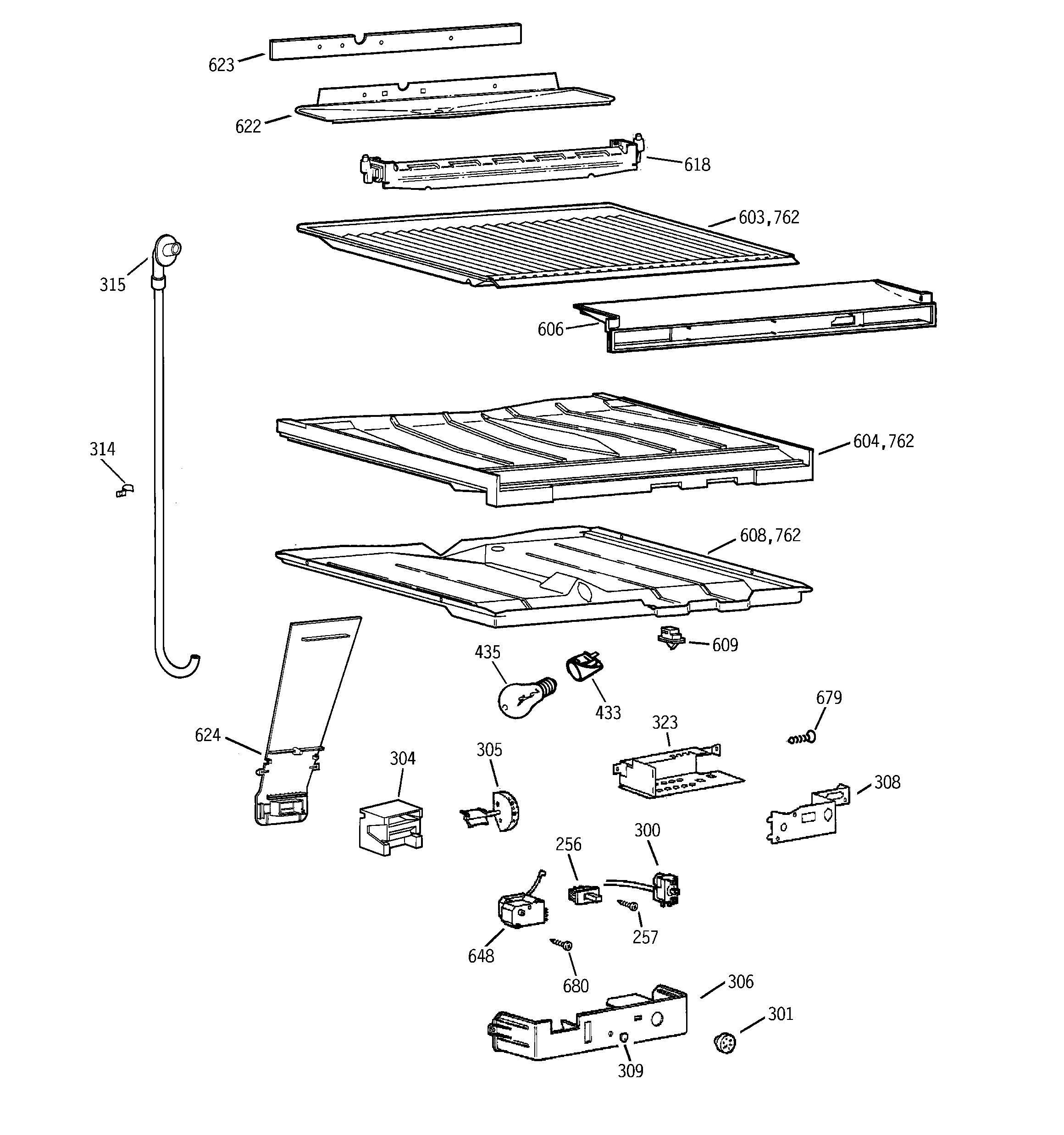 623
622
618
603,762
315
606
314
604,762
608,762
609
435
433
679
323
624
304
305
308
256
300
257
648
680
306
301
309