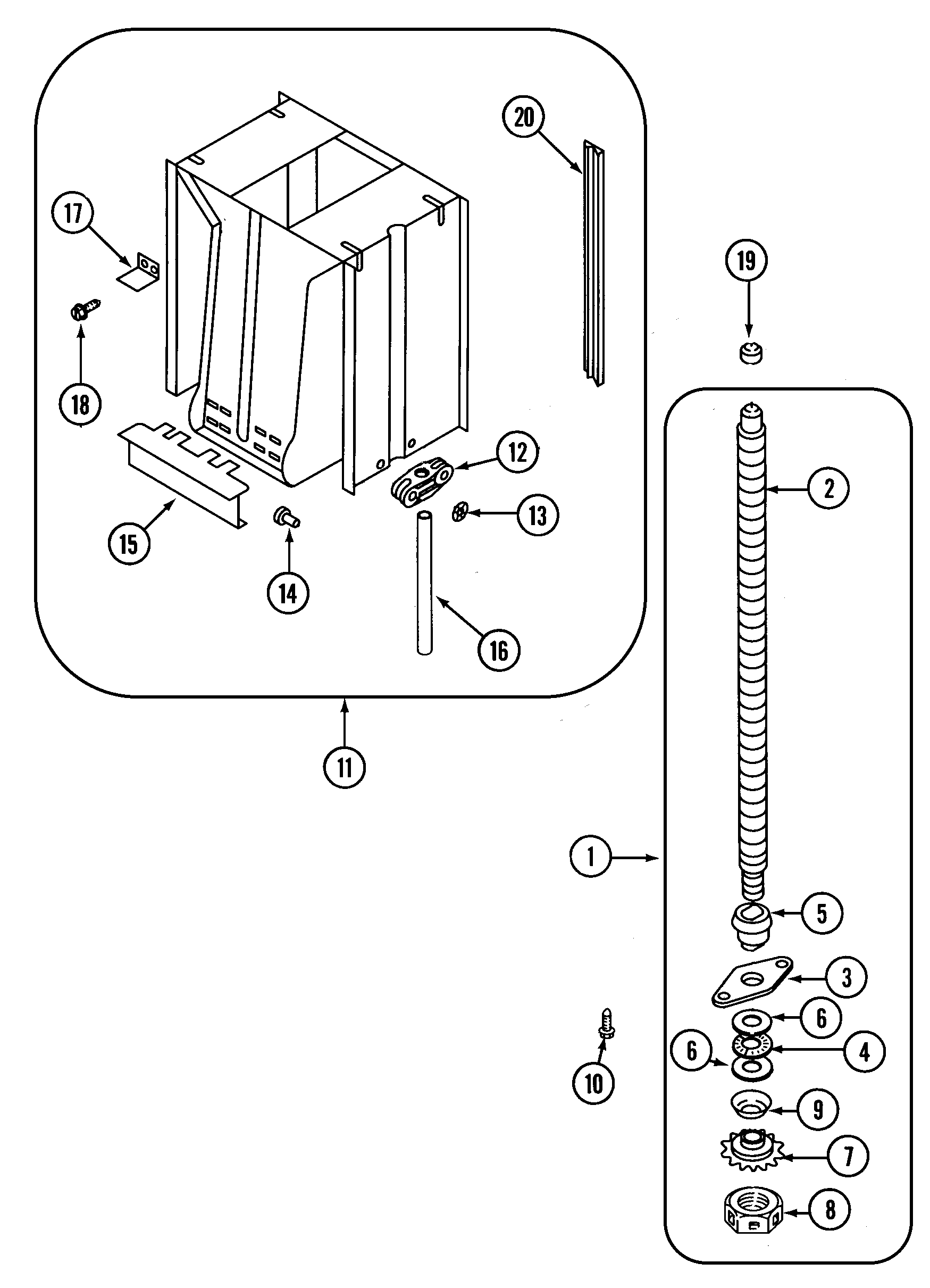 20
17
19
18
12
2
13
15
14
16
11
1
5
3
6
6
4
10
9
7
8