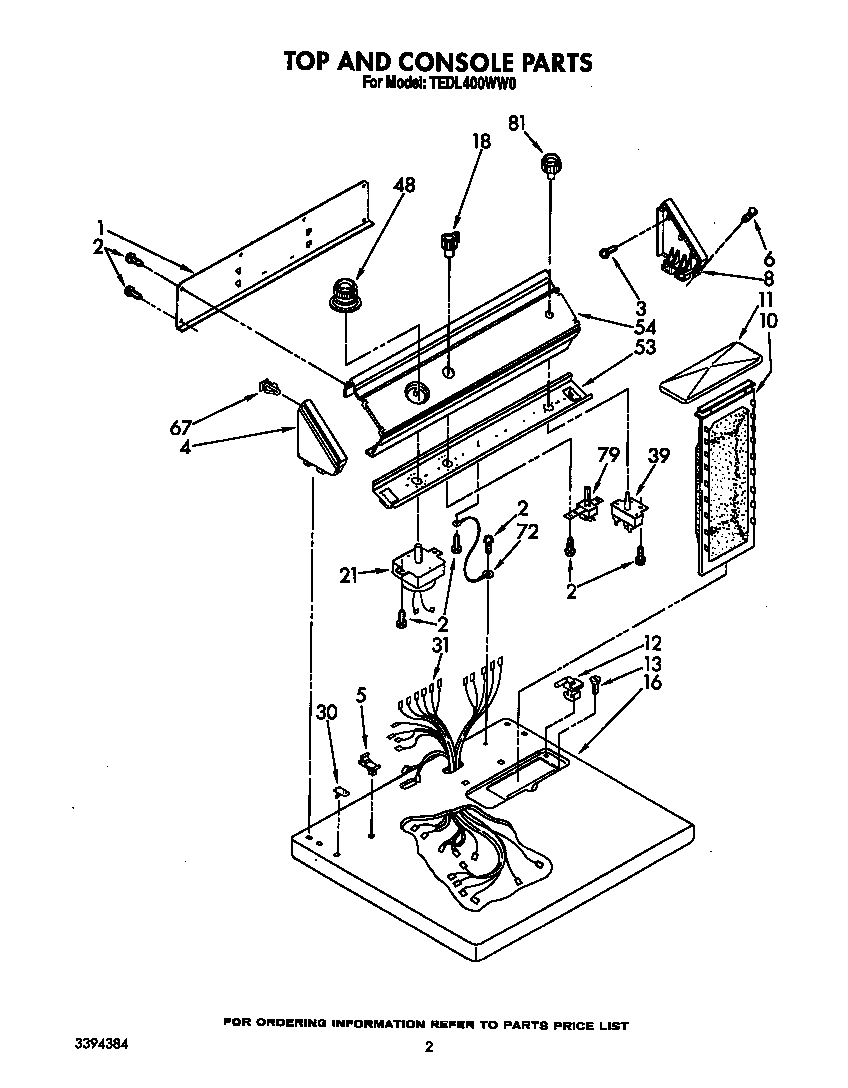 TOP AND CONSOLE PARTS
For Model: TEDL400WW0

81
18
48
1
2
6
8
3
54
11
10
53
67
4
79
39
2
72
21
2
2
31
12
13
16
5
30

FOR ORDERING INFORMATION REFER TO PARTS PRICE LIST

3394384

2