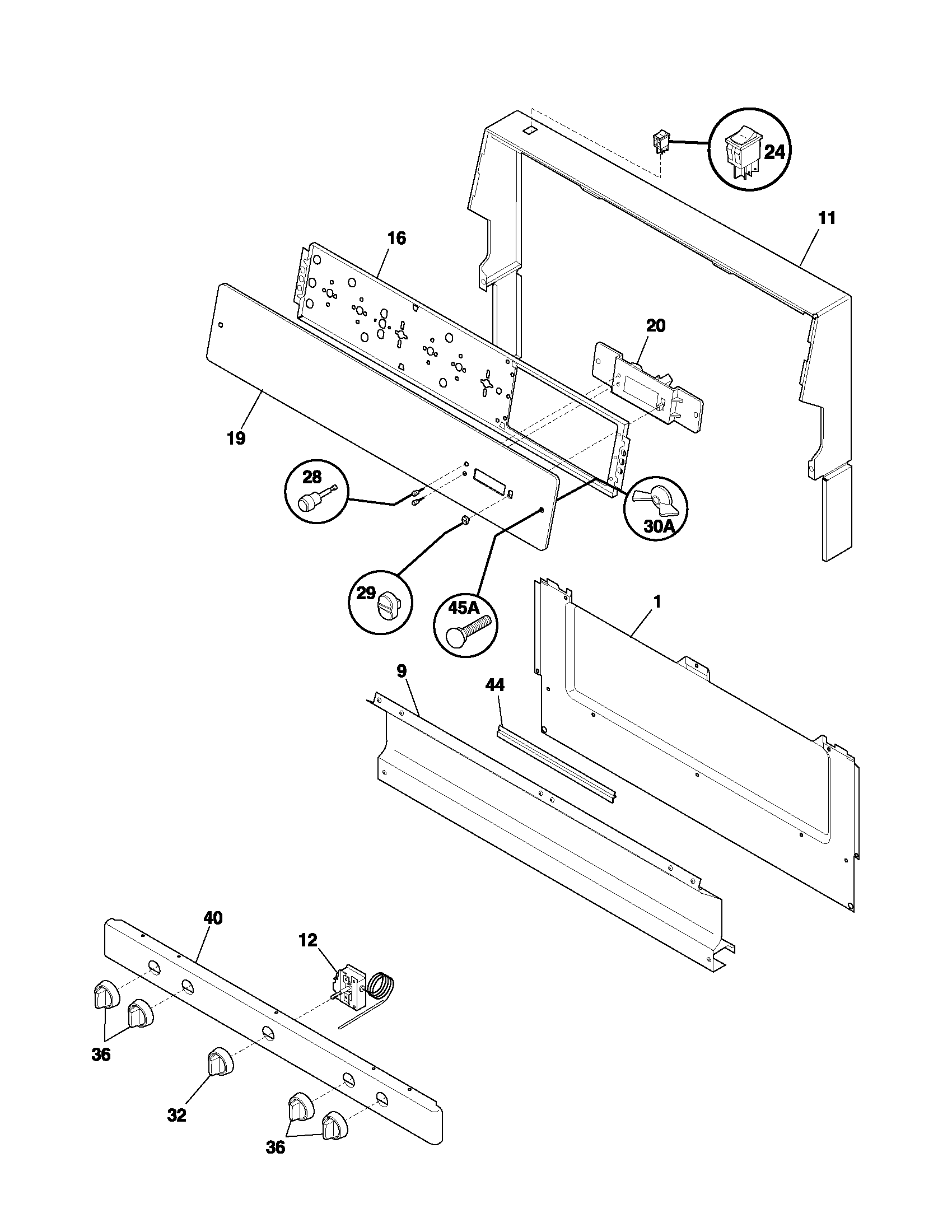 24
11
16
20
19
28
30A
29
45A
1
9
44
40
12
36
32
36