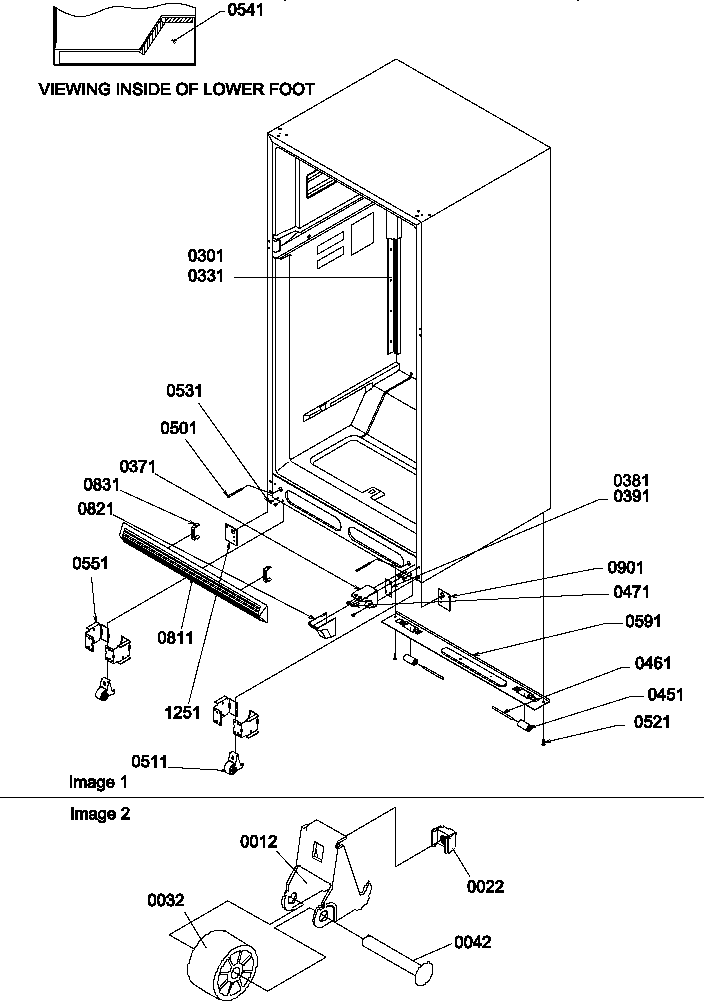 0541

VIEWING INSIDE OF LOWER FOOT

0301
0331
0531
0501
0371
0831
0821
0551
0811
1251
0511
0381
0391
0901
0471
0591
0461
0451
0521

Image 1

Image 2

0012
0022
0032
0042