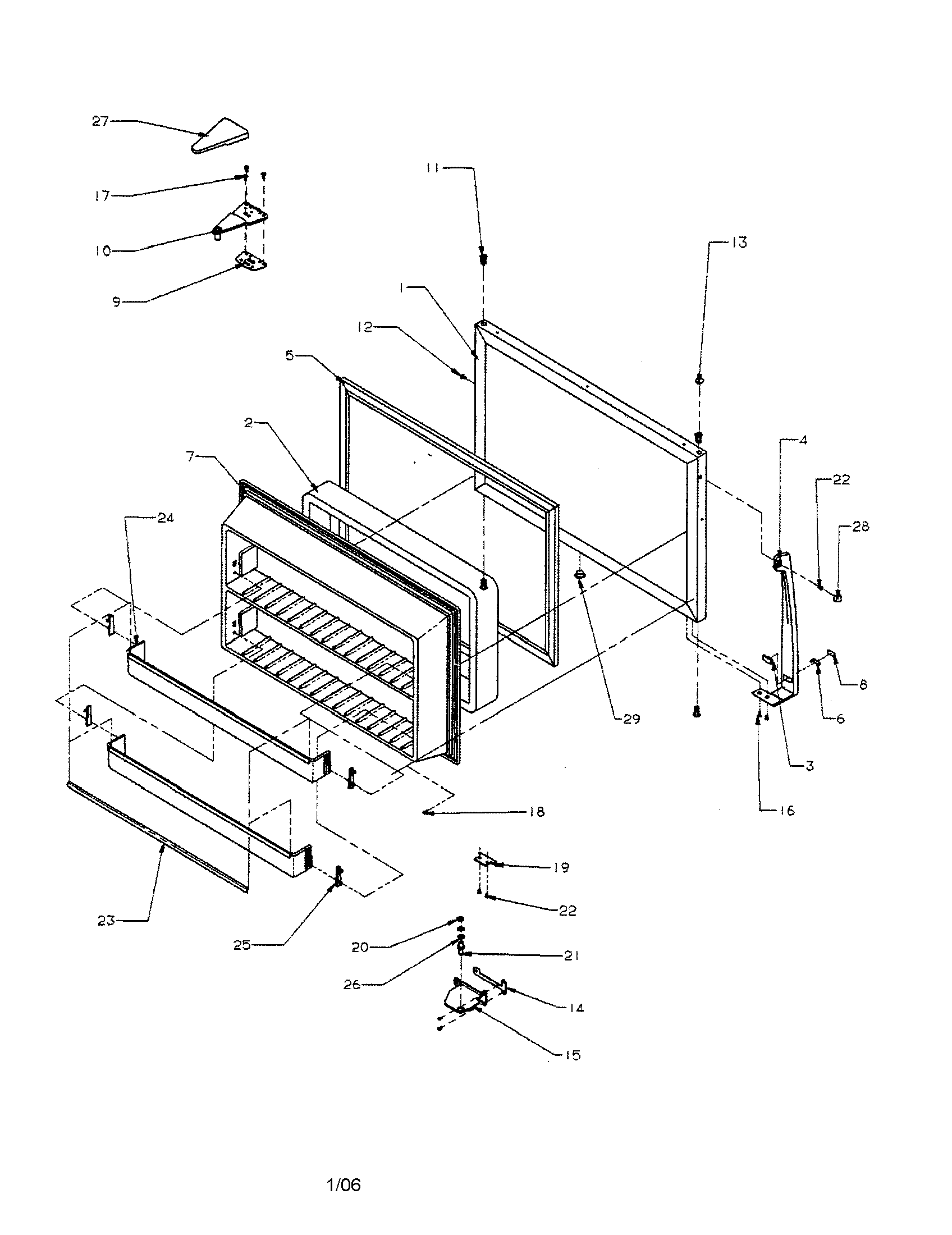 27
17
10
9
11
13
1
12
5
2
7
24
4
22
28
29
8
6
3
16
18
19
22
23
25
20
21
26
14
15
1/06