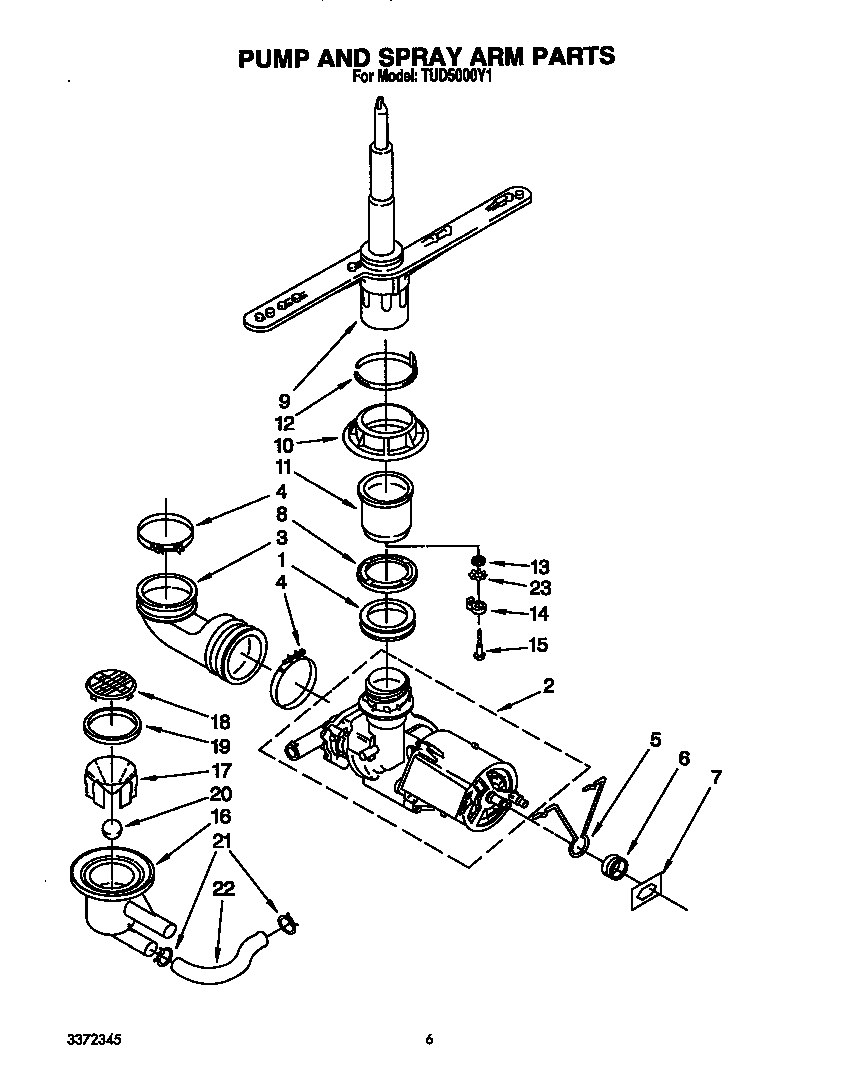 PUMP AND SPRAY ARM PARTS
For Model: TUD5000Y1

9
12
10
11
4
8
3
1
4
13
23
14
15
2
18
19
17
20
16
21
22
5
6
7

3372345

6