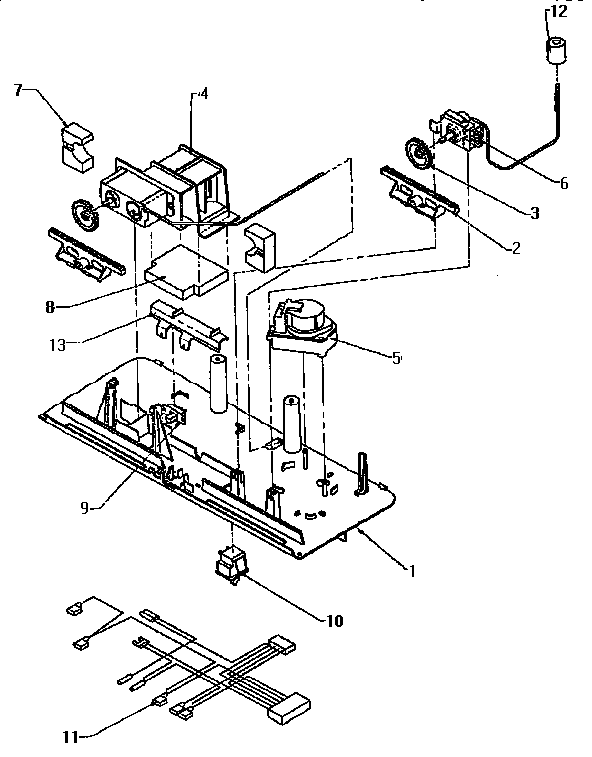 12
7
4
6
3
2
8
13
5
9
1
10
11