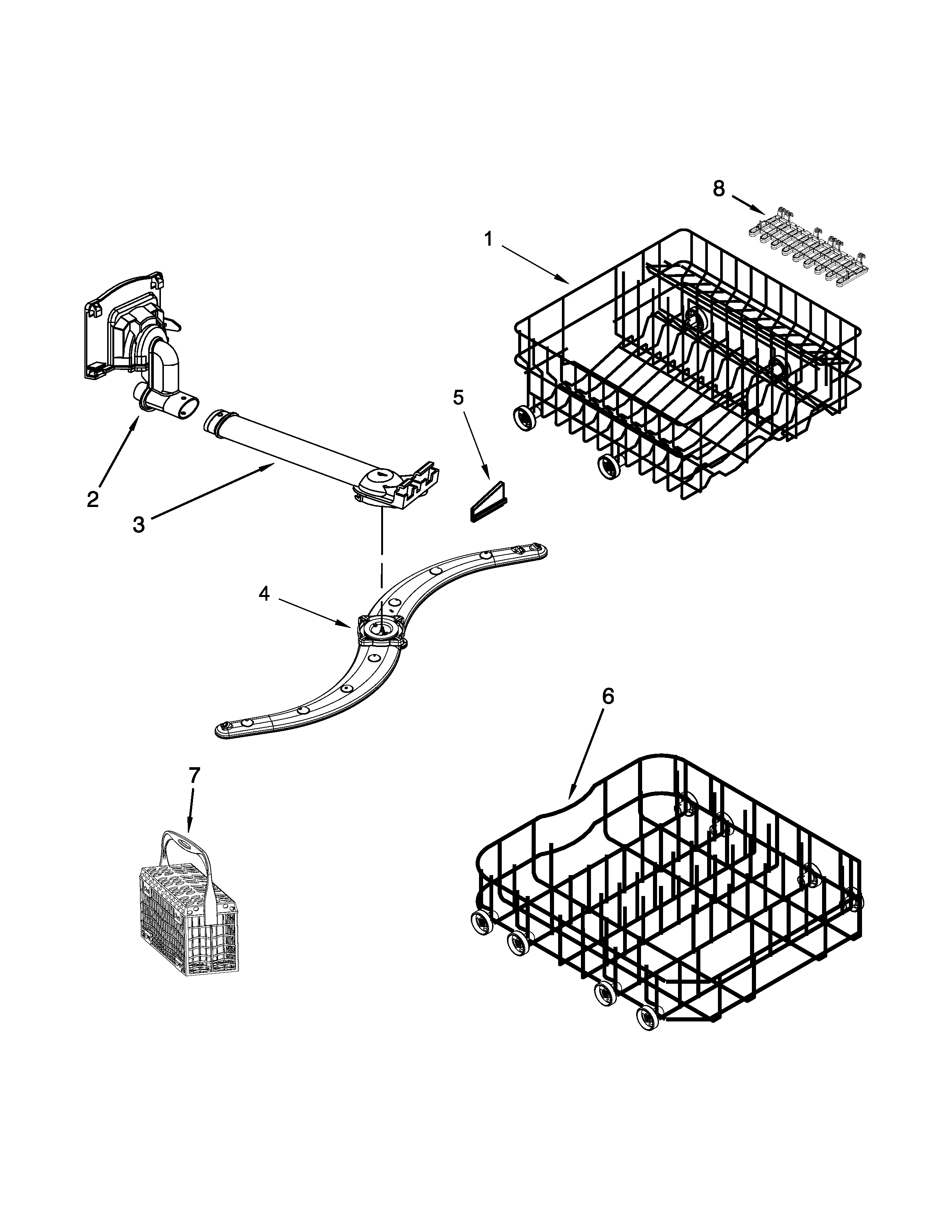 8

1

5

2

3

4

6

7