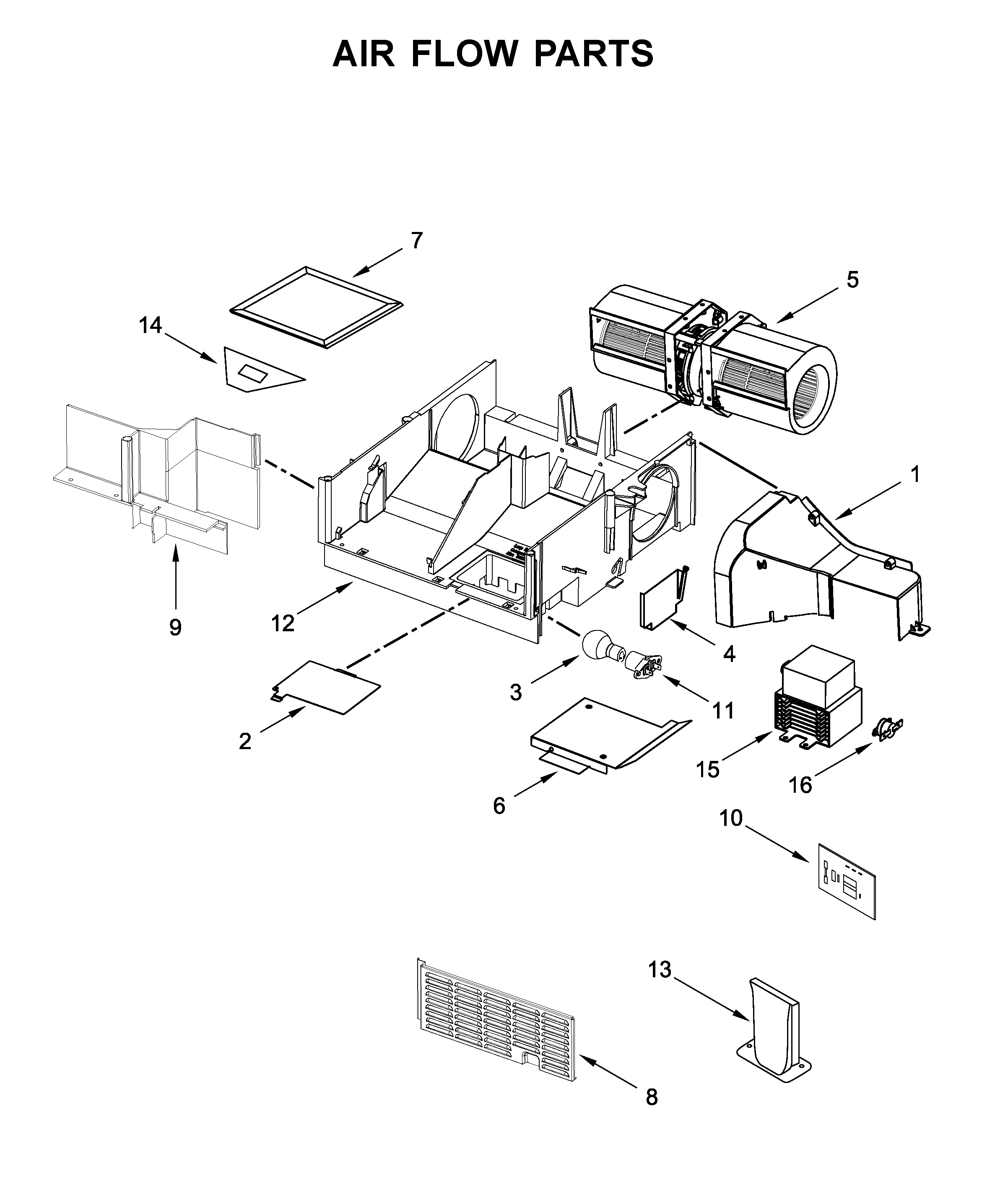 AIR FLOW PARTS

7

5

14

1

9

12

4

3

11

2

15

16

6

10

13

8