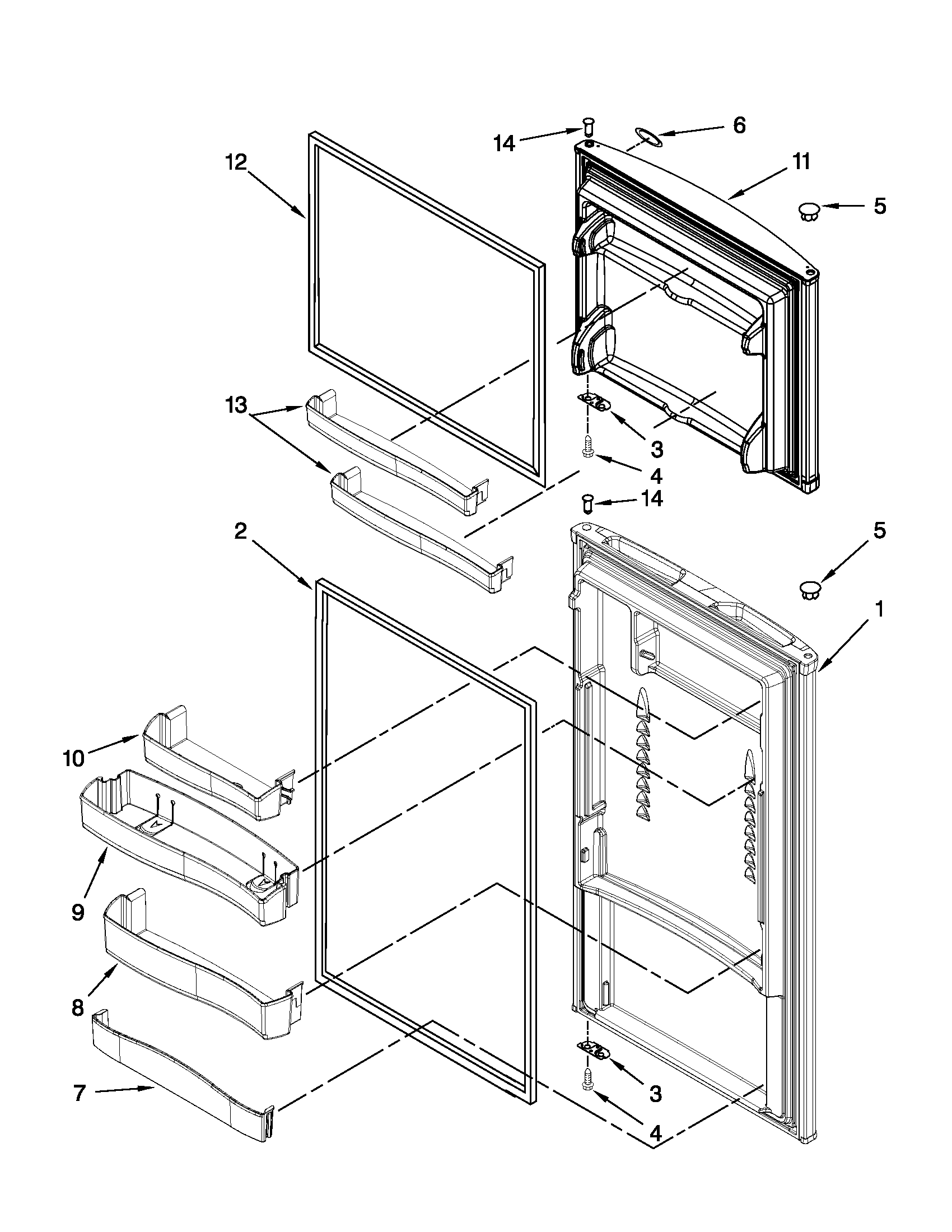 14
6
12
11
5
13
3
4
14
2
5
1
10
9
8
7
3
4