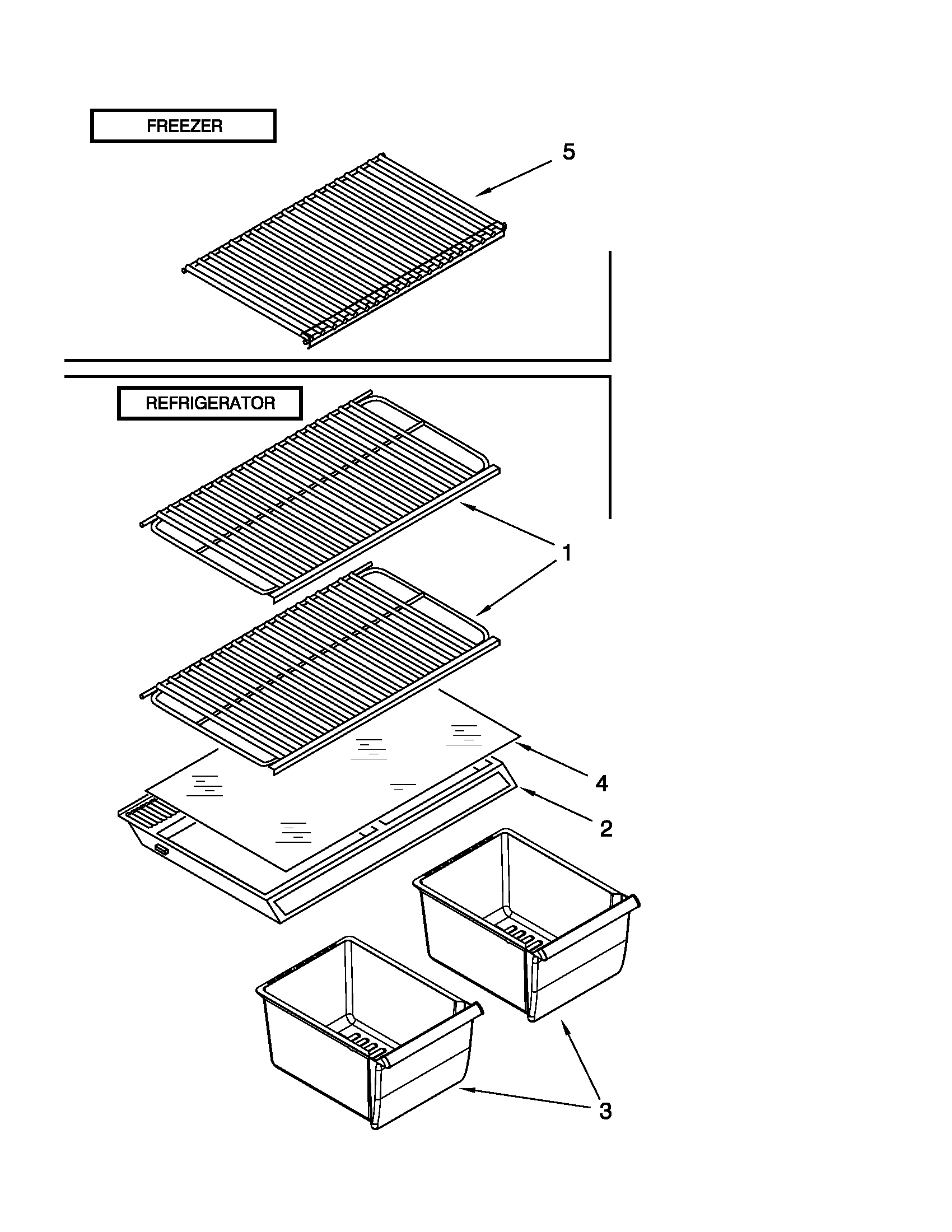 FREEZER

5

REFRIGERATOR

1

4

2

3