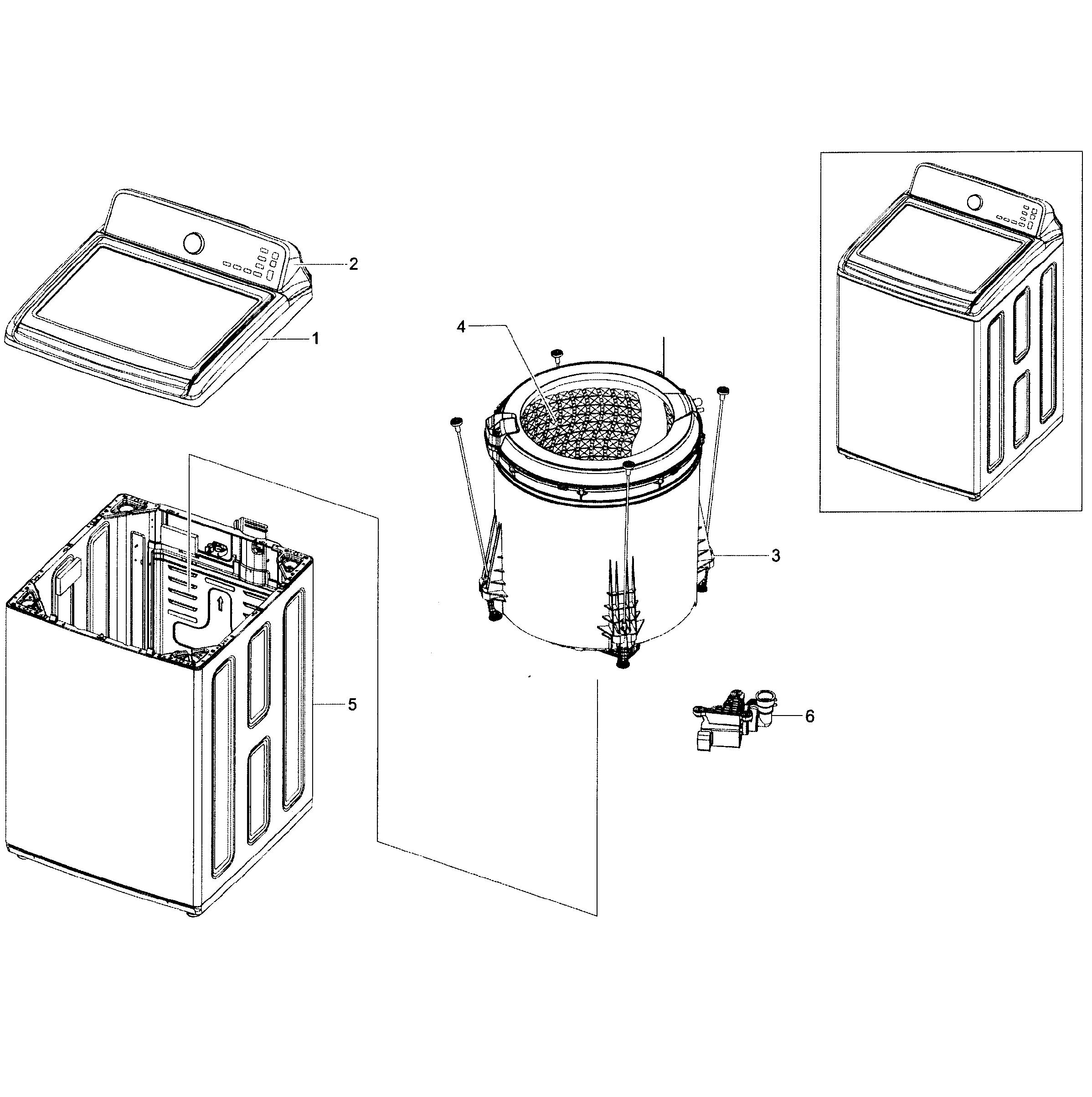 2
1
4
3
5
6