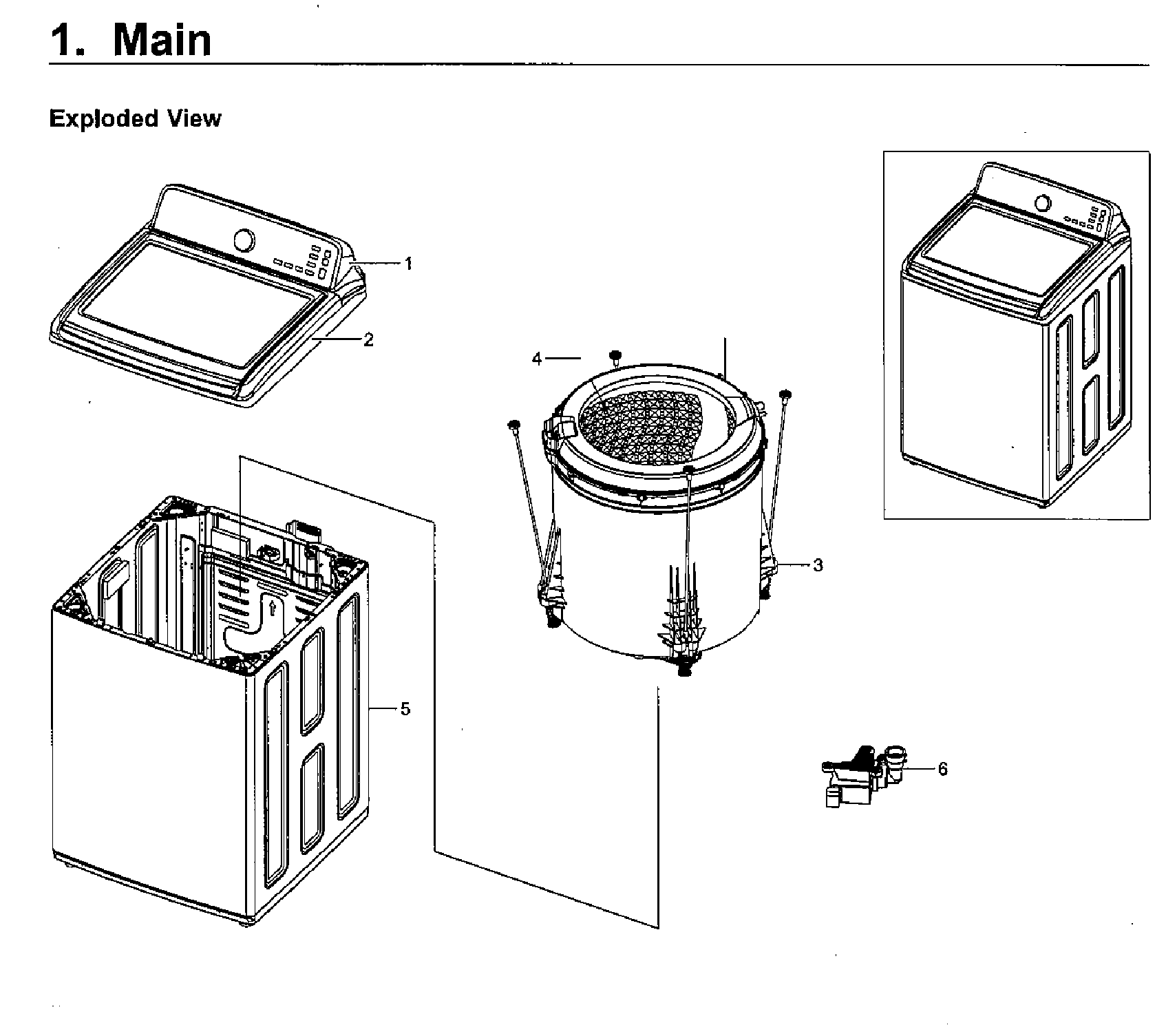 1. Main

Exploded View

1
2
4
3
5
6