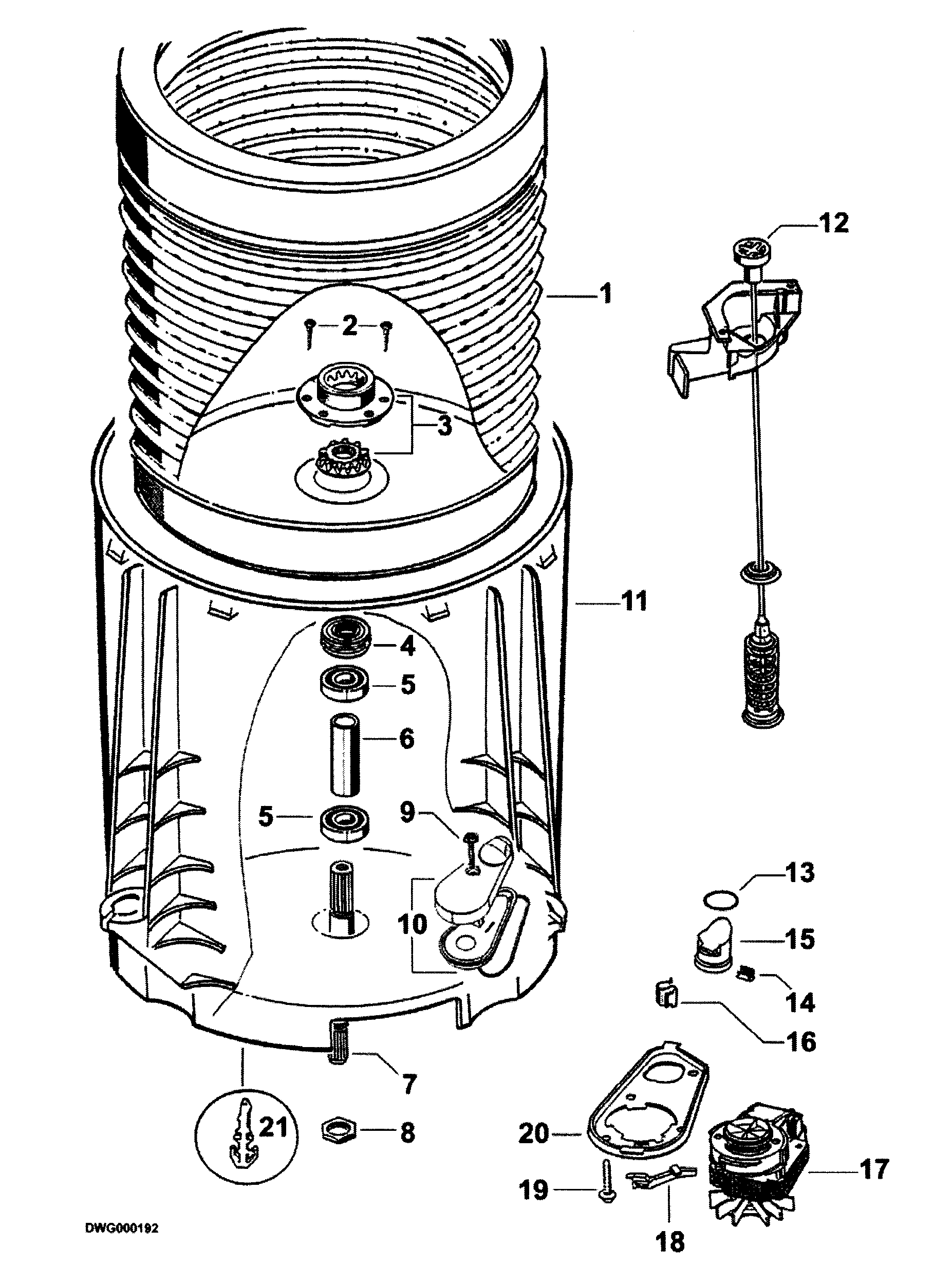 12
1
2
3
11
4
5
6
5
9
10
13
15
14
16
7
21
8
20
17
19
18
DWG000192