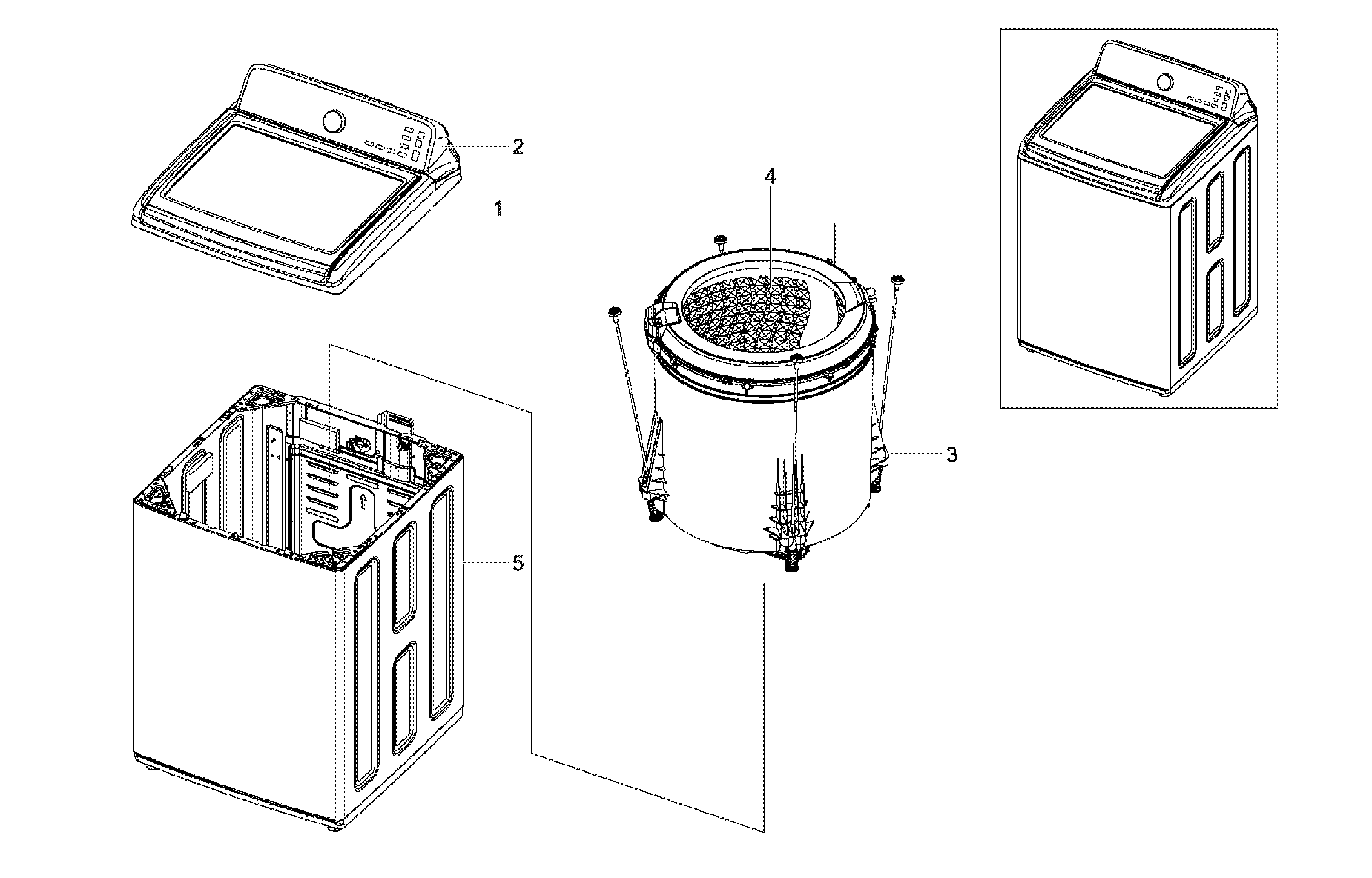 2
1
4
3
5