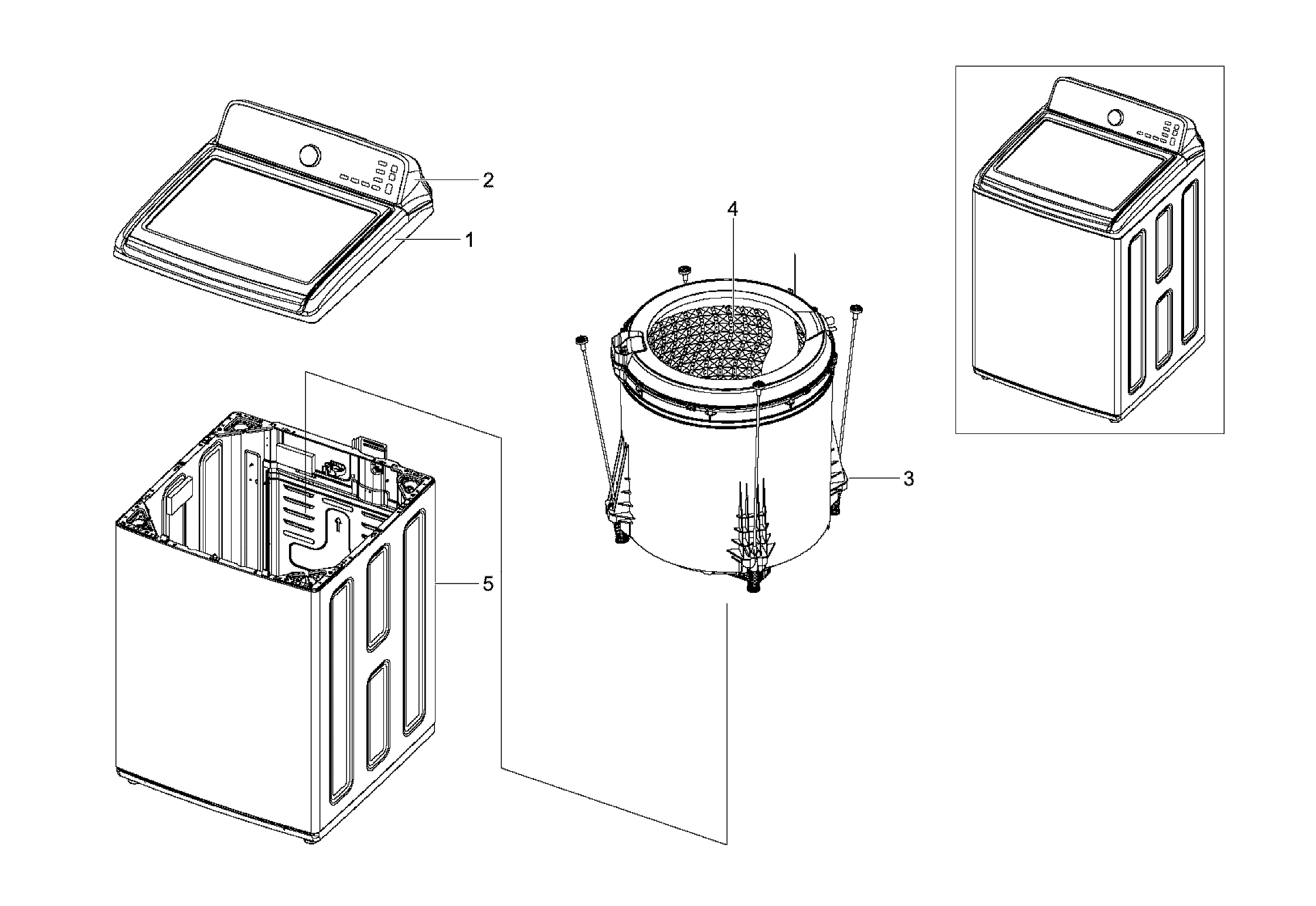 2
1
4
3
5