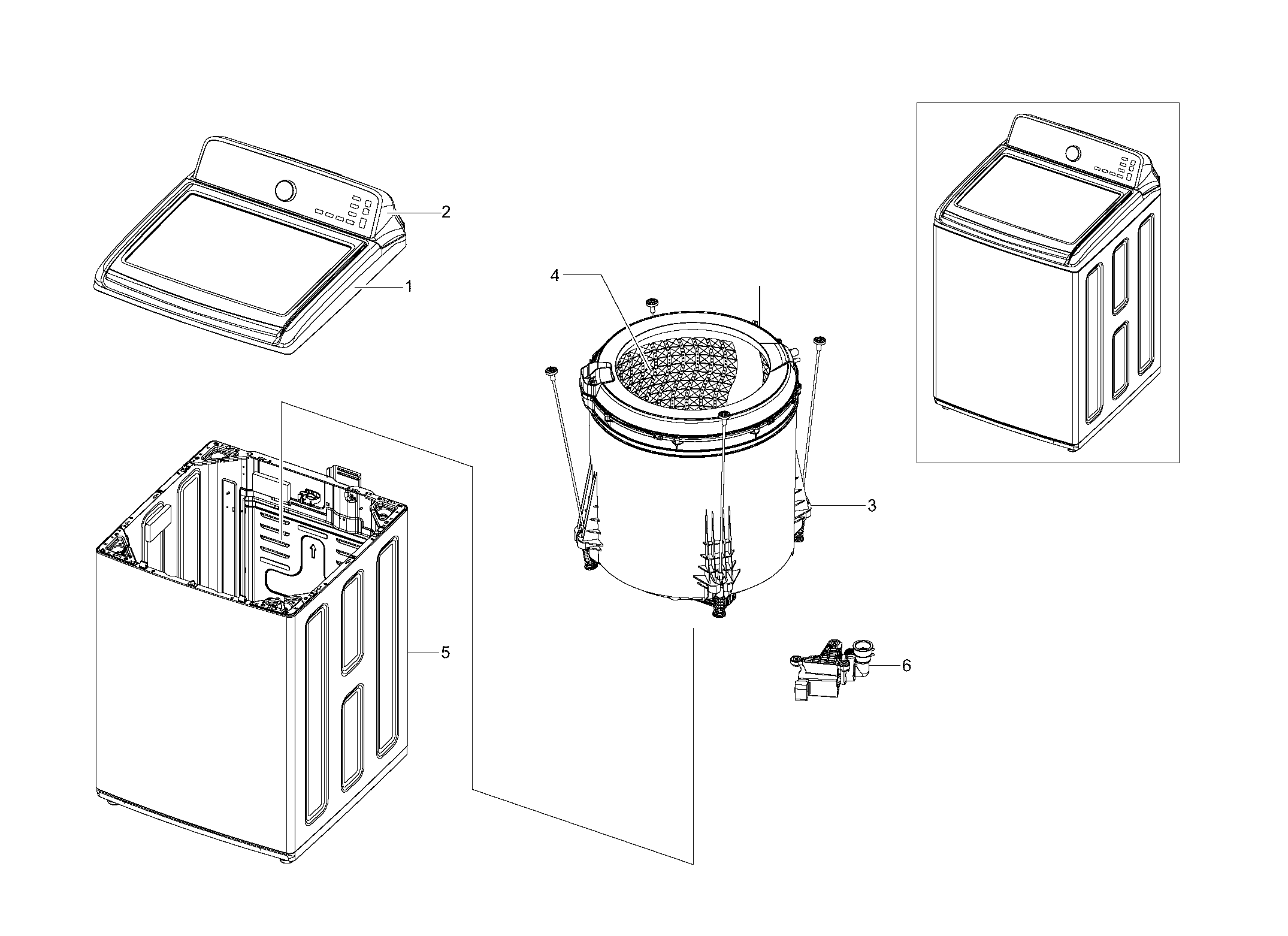 2
1
4
3
5
6